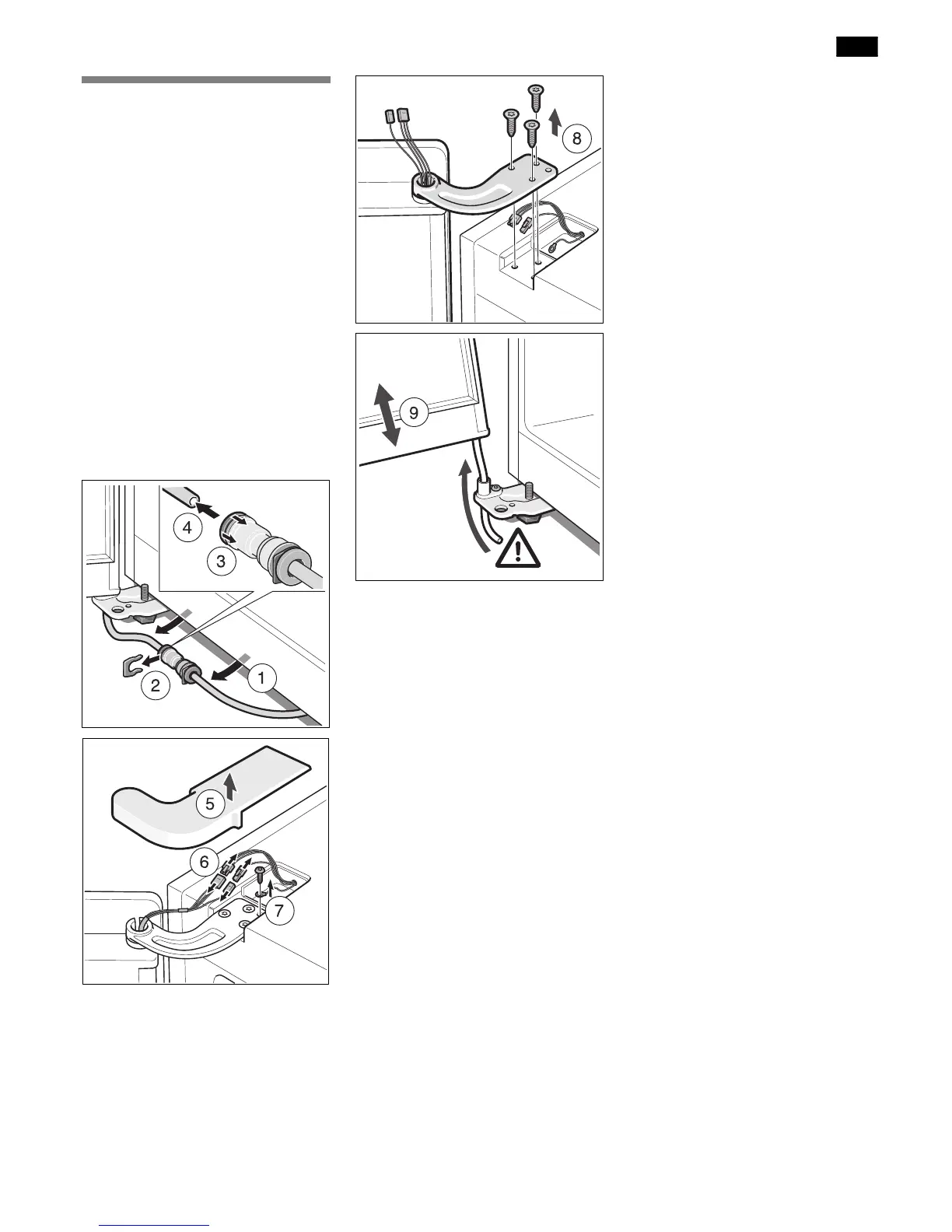 4

3

2

1

5

6

7

8

9