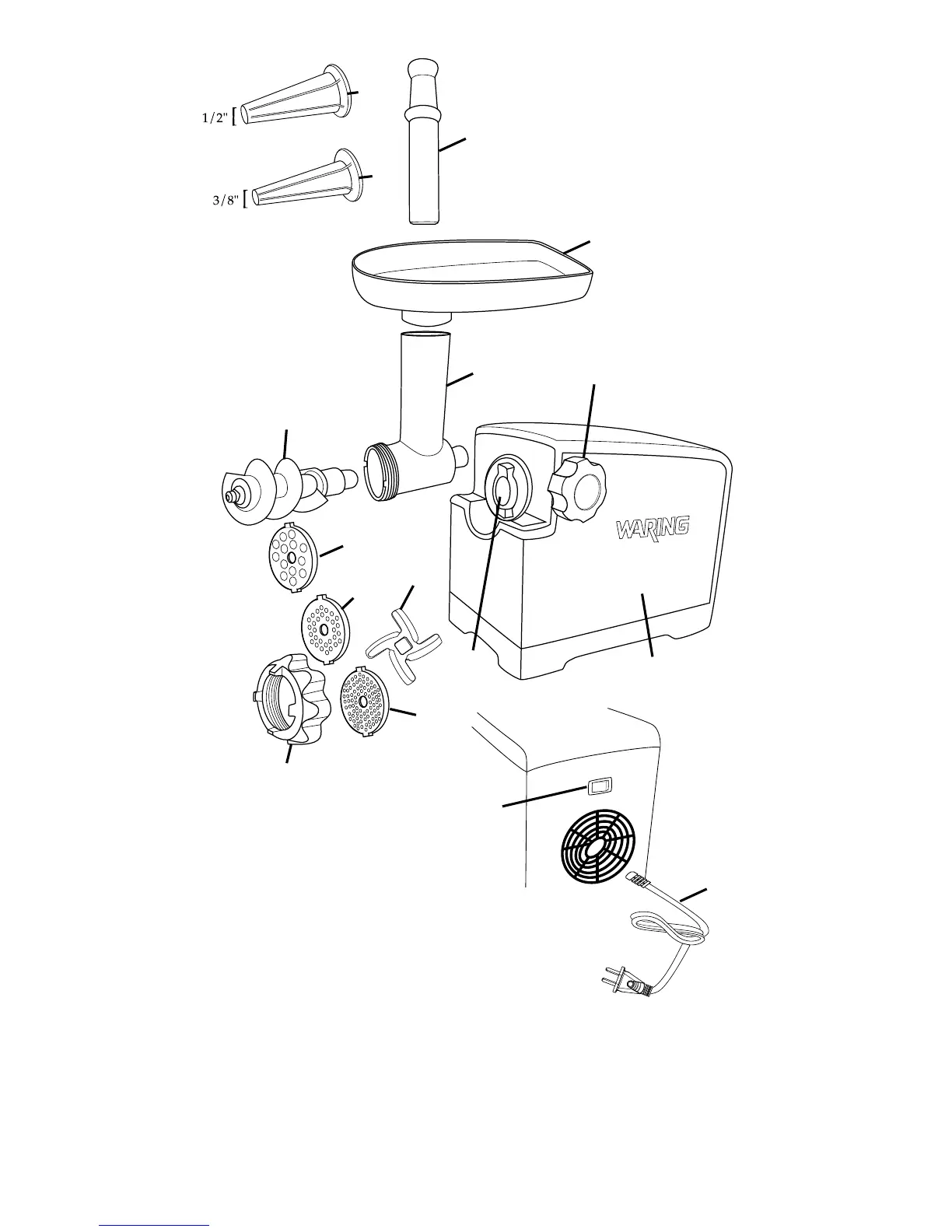 1/2"

3/8"

WARING