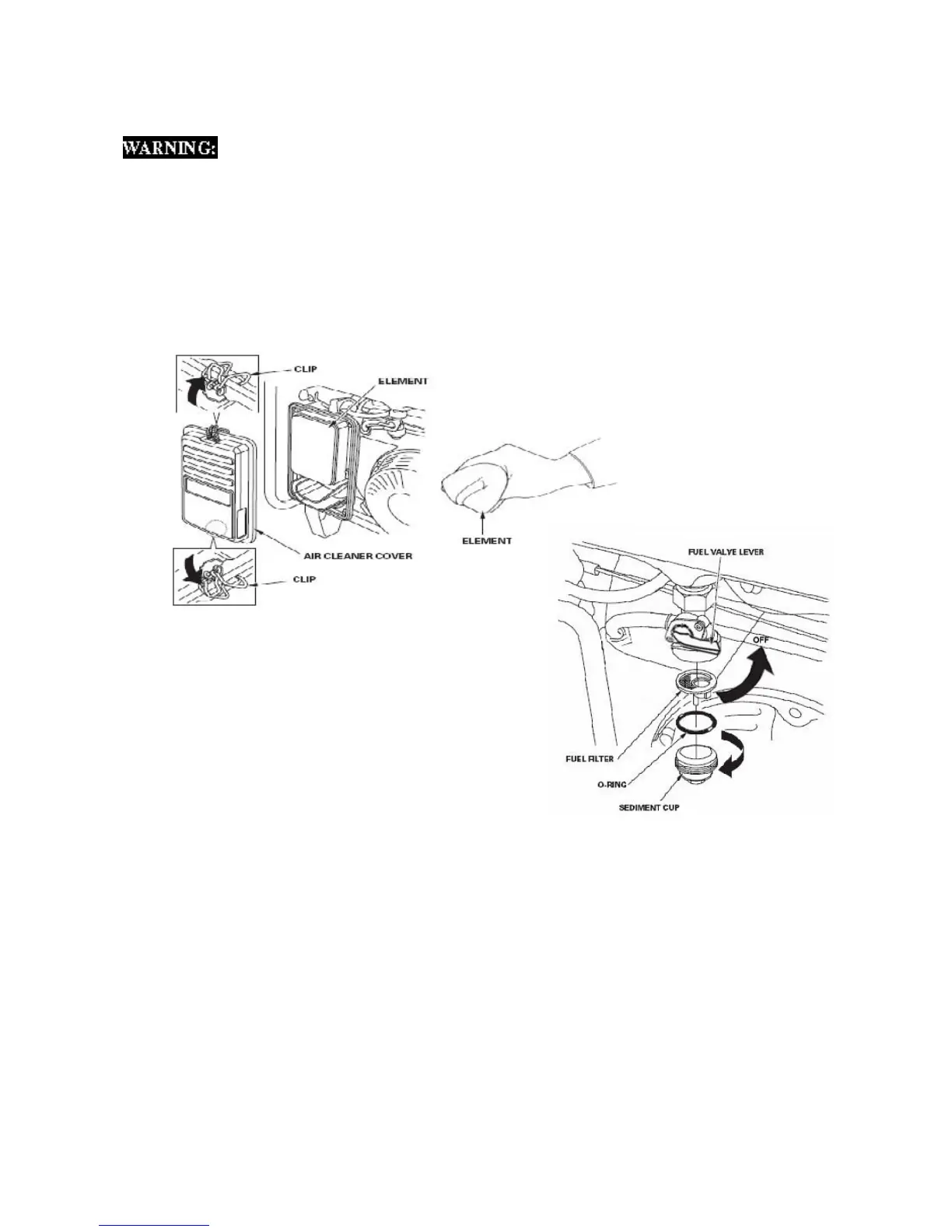 WARNING:

CLIP

ELEMENT

ELEMENT

AIR CLEANER COVER

CLIP

FUEL VALYE LEVER

OFF

FUEL FILTER

O-RING

SEDIMENT CUP