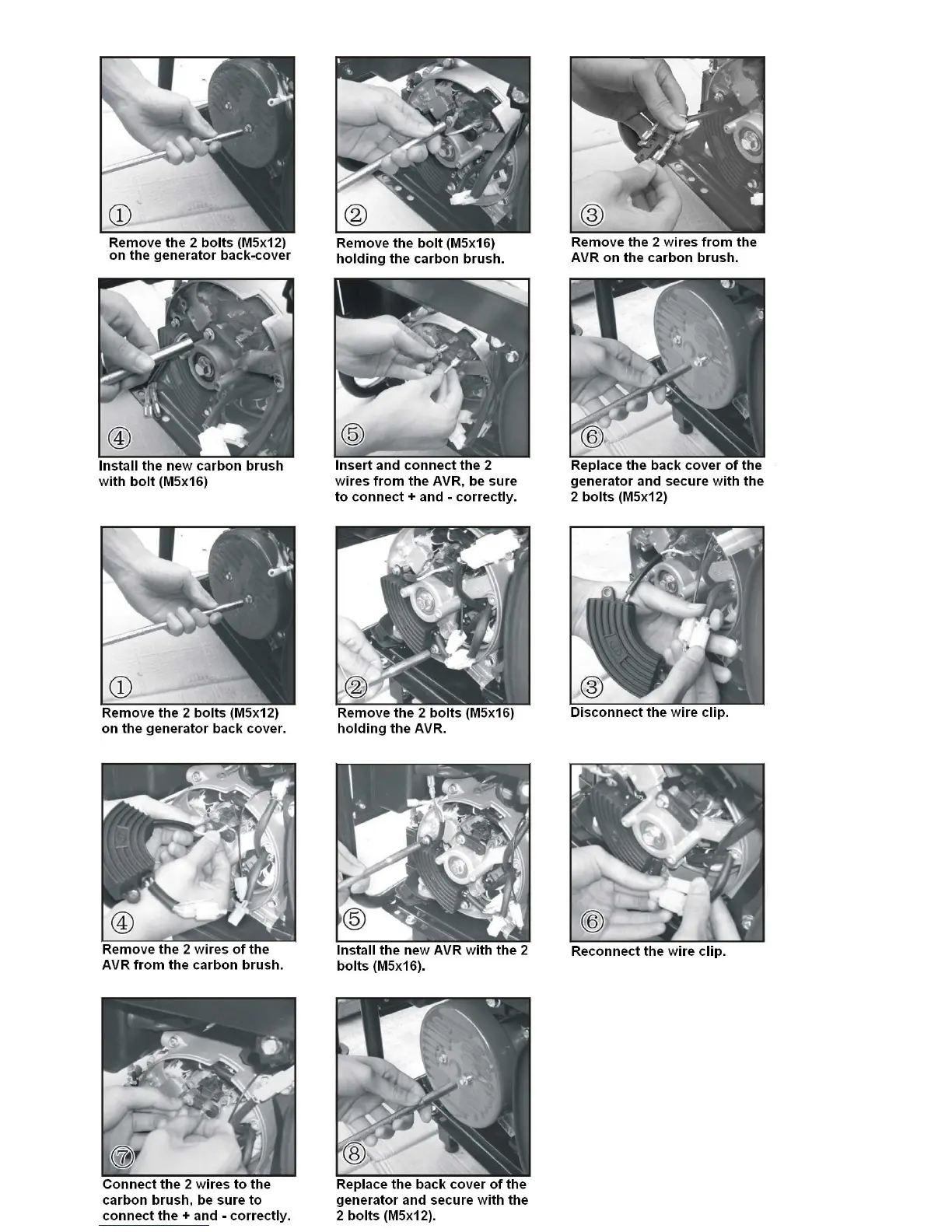 ①
Remove the 2 bolts (M5x12) on the generator back-cover

②
Remove the bolt (M5x16) holding the carbon brush.

③
Remove the 2 wires from the AVR on the carbon brush.

④
Install the new carbon brush with bolt (M5x16)

⑤
Insert and connect the 2 wires from the AVR, be sure to connect + and - correctly.

⑥
Replace the back cover of the generator and secure with the 2 bolts (M5x12)

①
Remove the 2 bolts (M5x12) on the generator back cover.

②
Remove the 2 bolts (M5x16) holding the AVR.

③
Disconnect the wire clip.

④
Remove the 2 wires of the AVR from the carbon brush.

⑤
Install the new AVR with the 2 bolts (M5x16).

⑥
Reconnect the wire clip.

⑦
Connect the 2 wires to the carbon brush, be sure to connect the + and - correctly.

⑧
Replace the back cover of the generator and secure with the 2 bolts (M5x12).