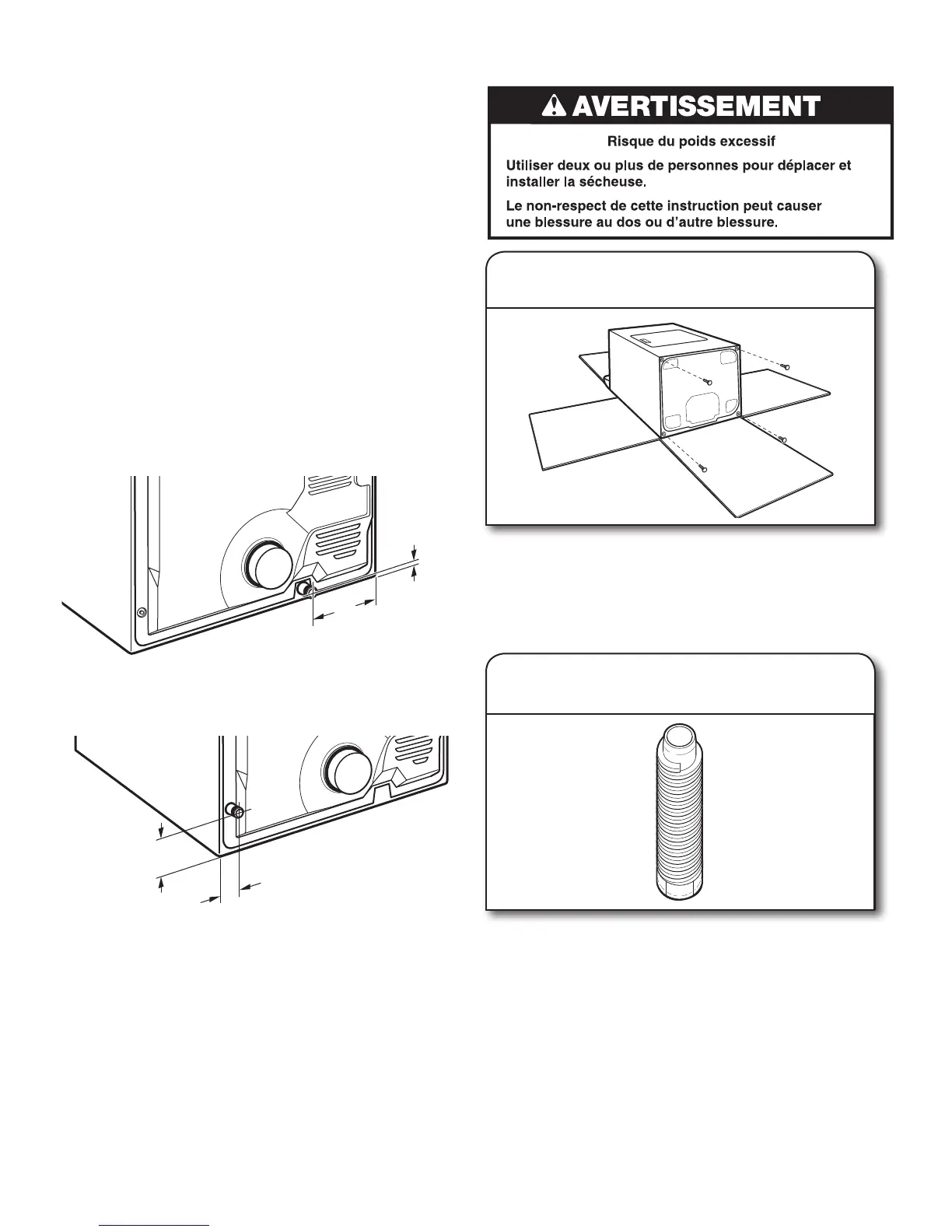 AVERTISSEMENT

Risque du poids excessif

Utiliser deux ou plus de personnes pour déplacer et installer la sécheuse.

Le non-respect de cette instruction peut causer une blessure au dos ou d'autre blessure.