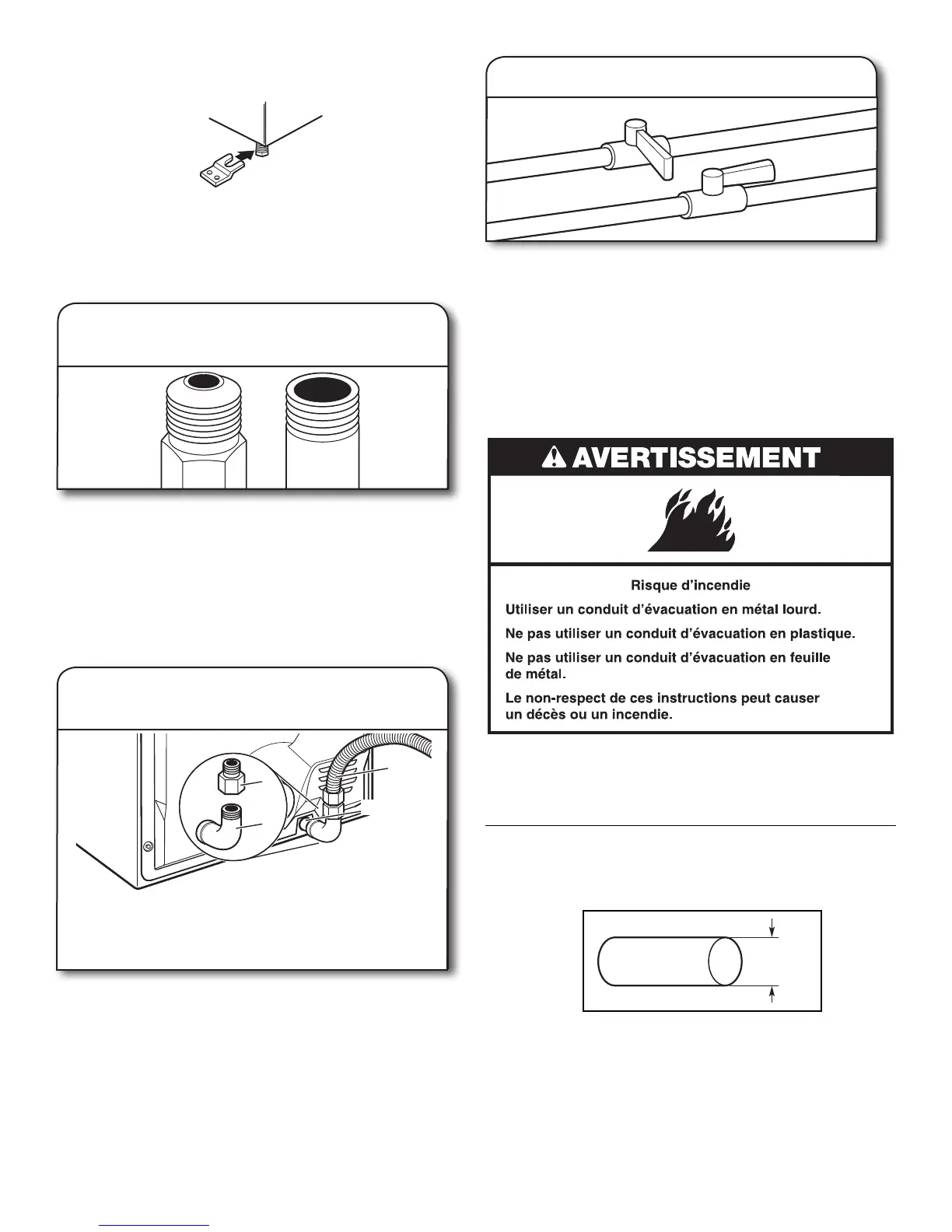 AVERTISSEMENT

Risque d'incendie

Utiliser un conduit d'évacuation en métal lourd.

Ne pas utiliser un conduit d'évacuation en plastique.

Ne pas utiliser un conduit d'évacuation en feuille de métal.

Le non-respect de ces instructions peut causer un décès ou un incendie.