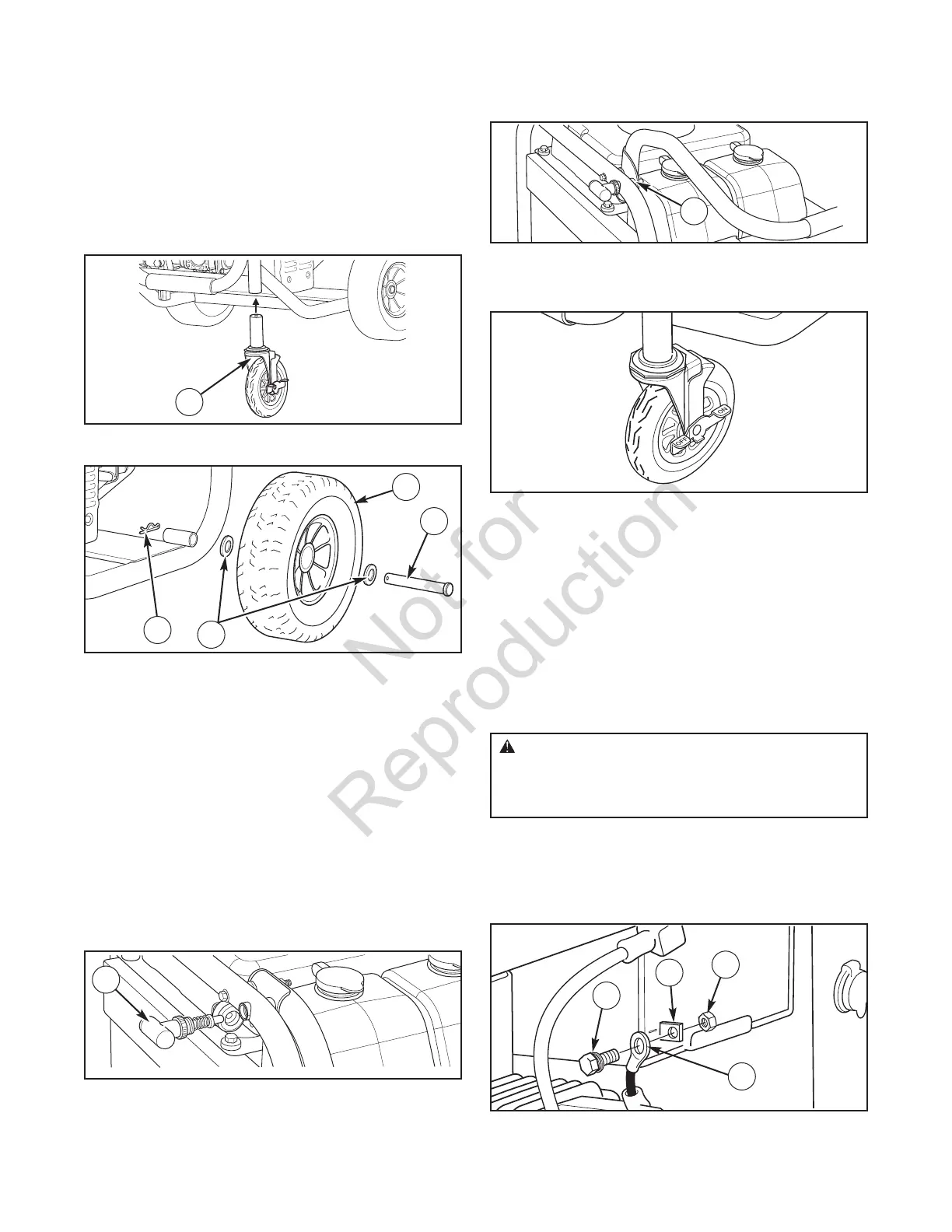 OFF ON

Not for Reproduction