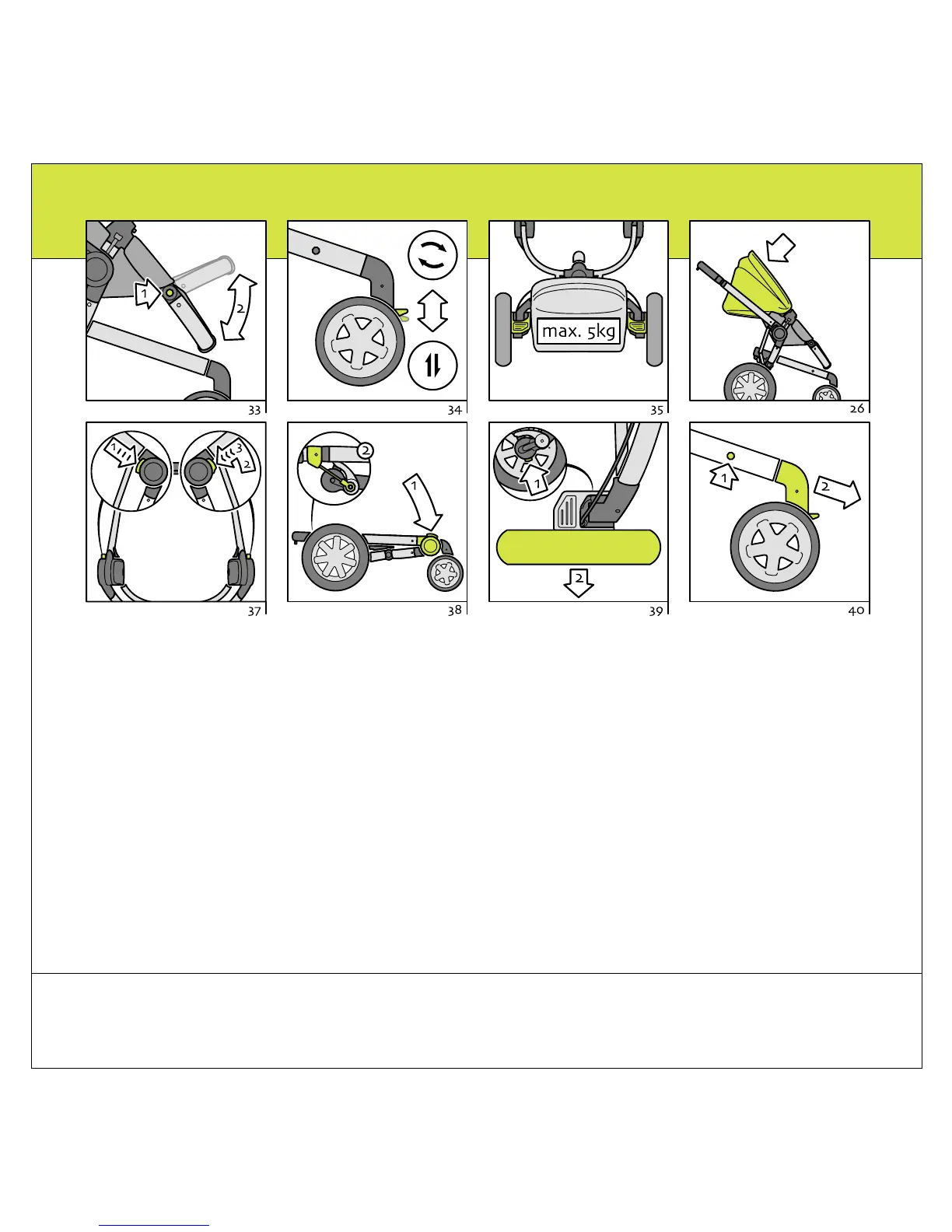 1
2
33

34

max. 5kg
35

26

1
3
2
37

2
1
38

1
2
39

1
2
40