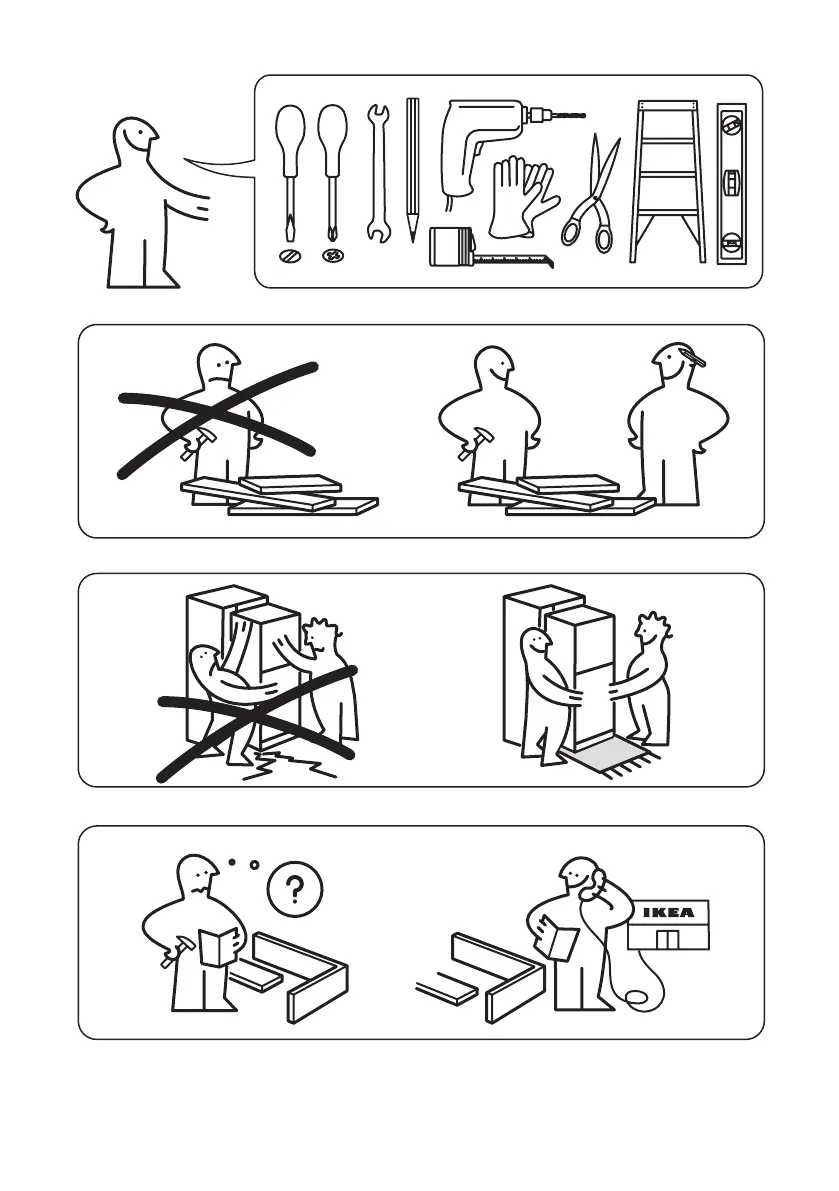 ?

IKEA