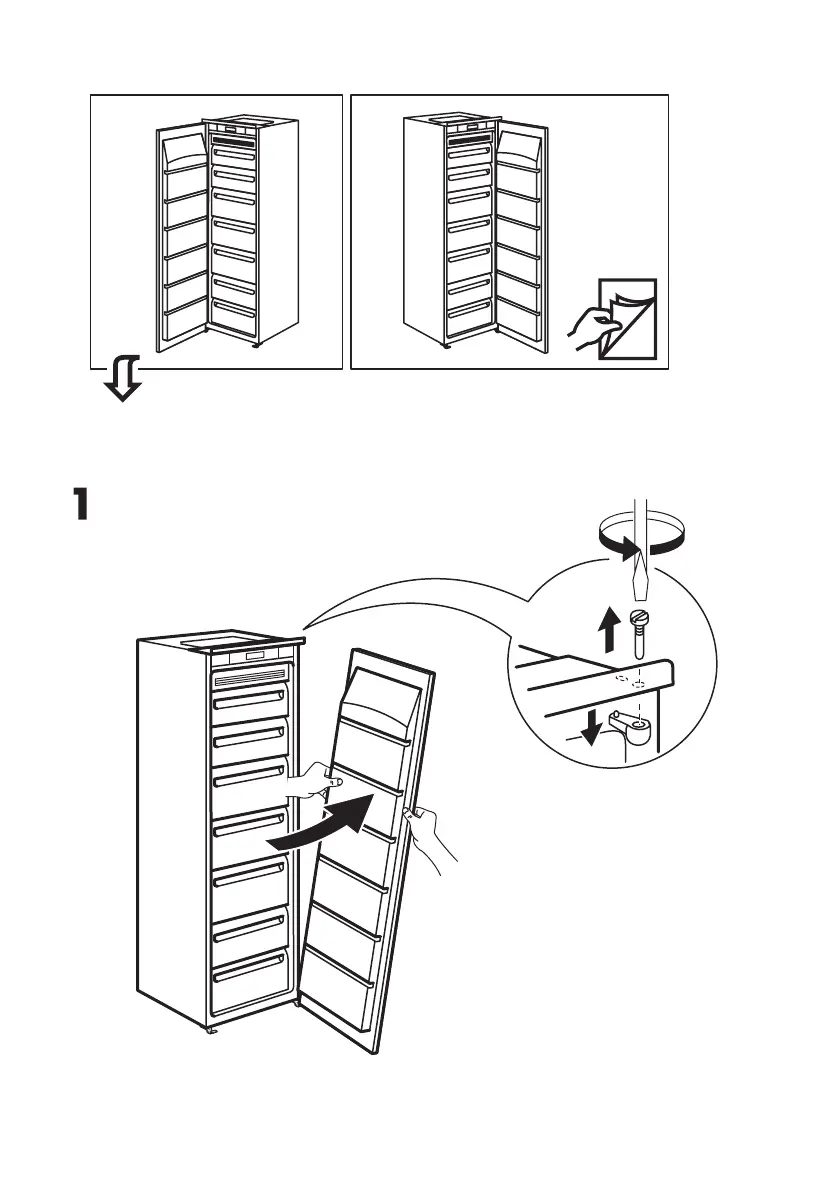 1