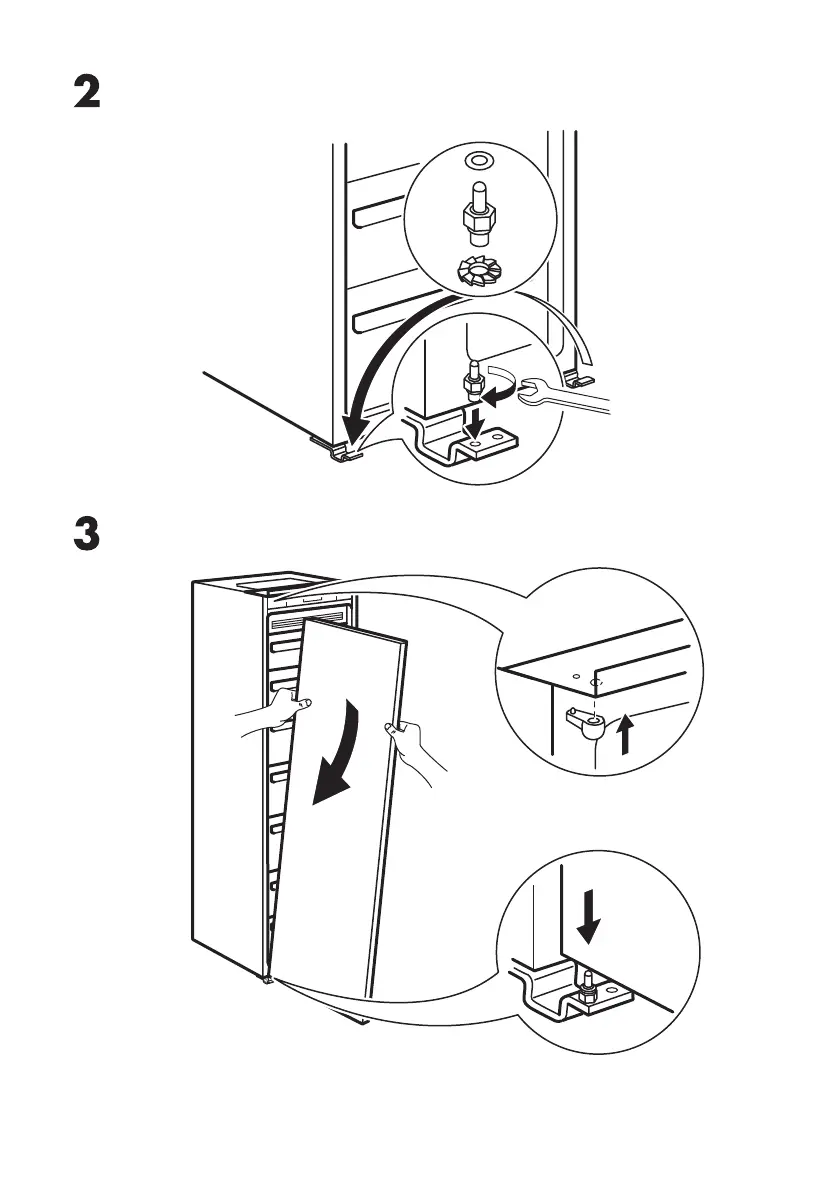 2

3