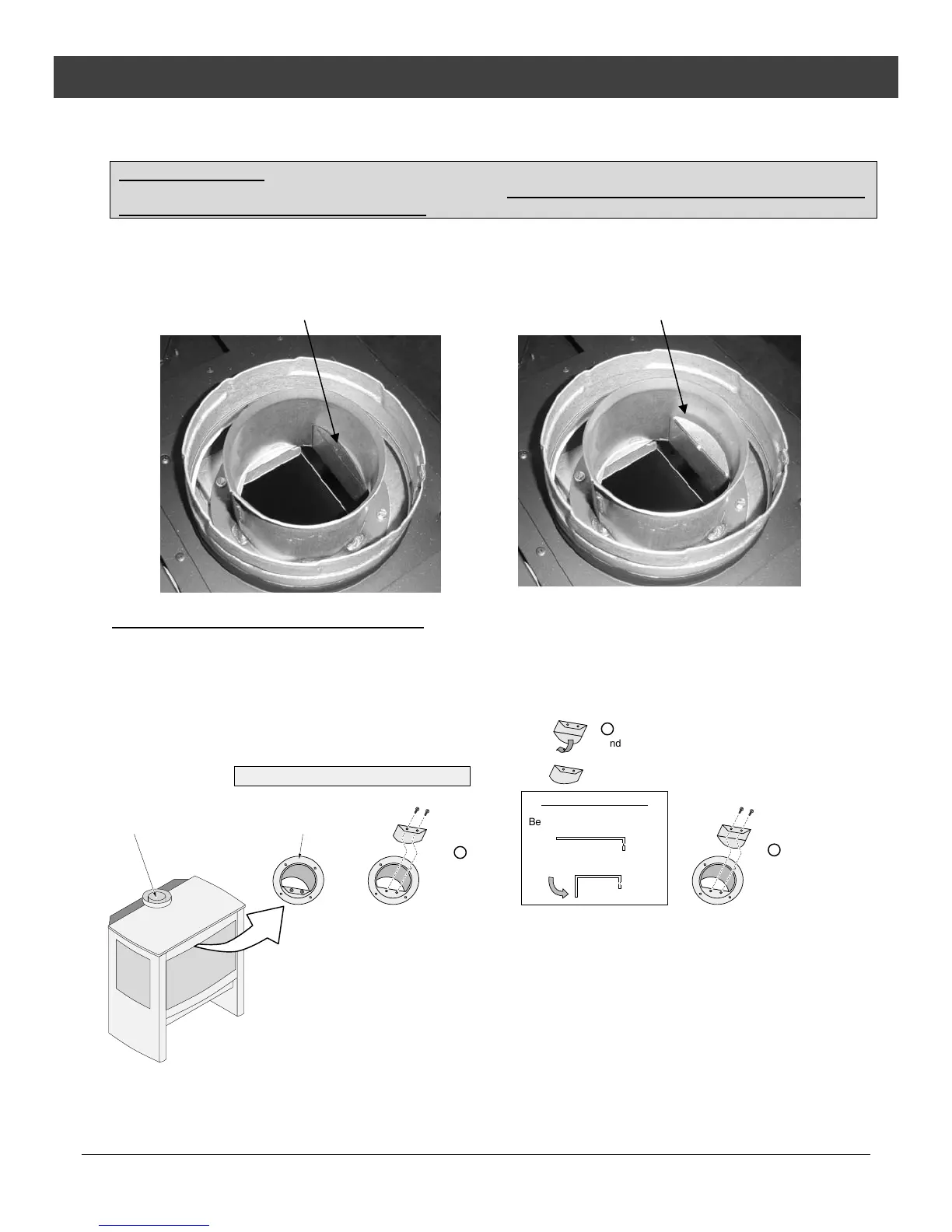 nd

Be