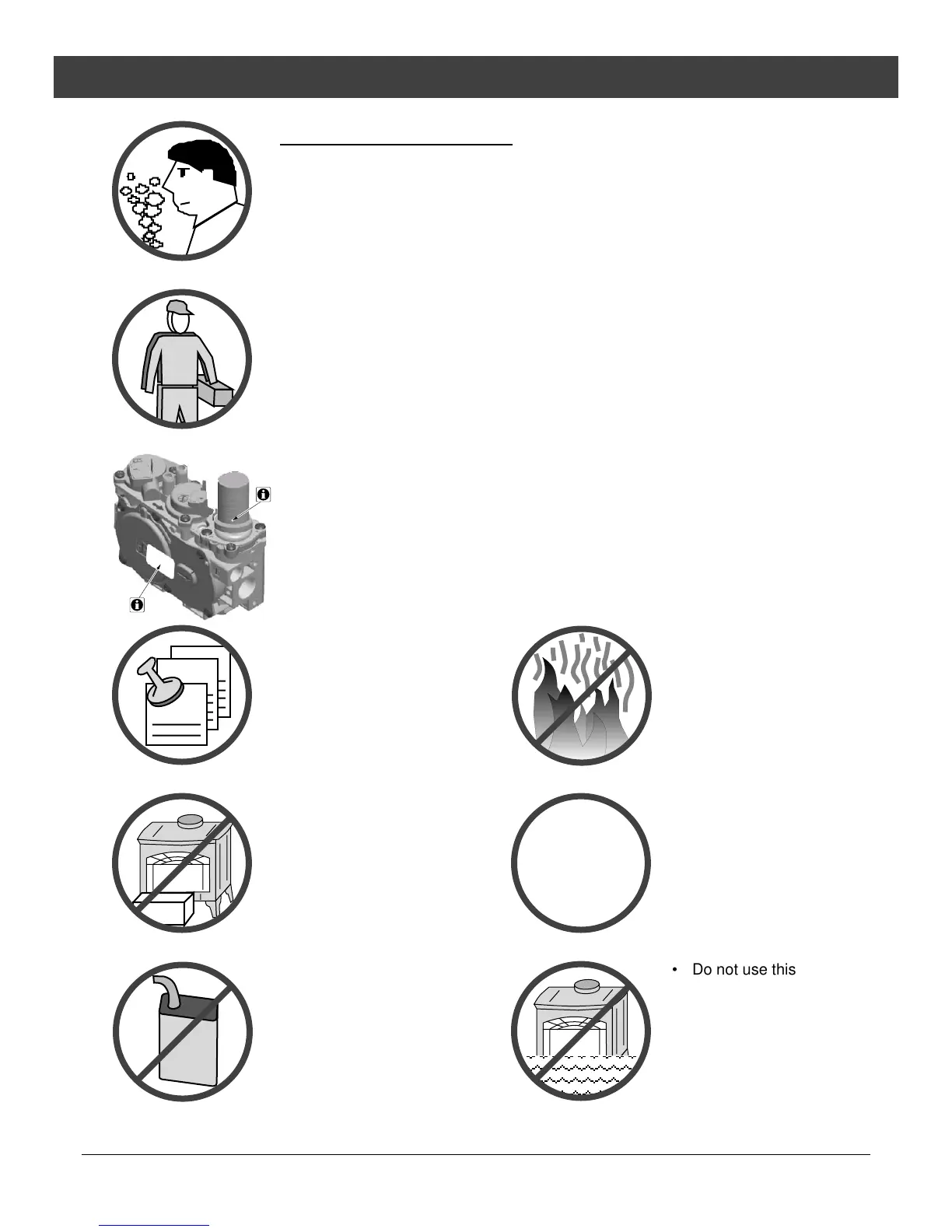 • Do not use this