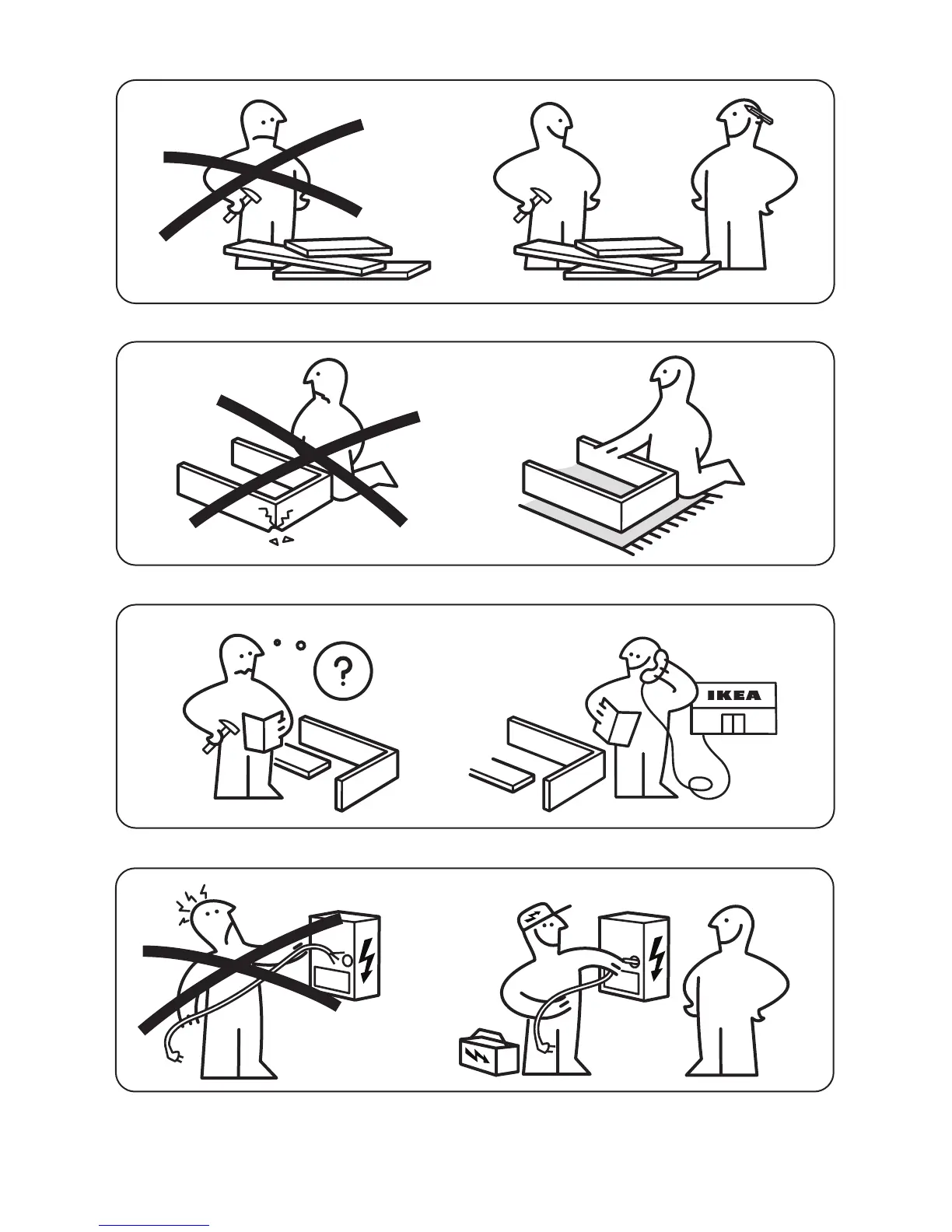 ?

IKEA