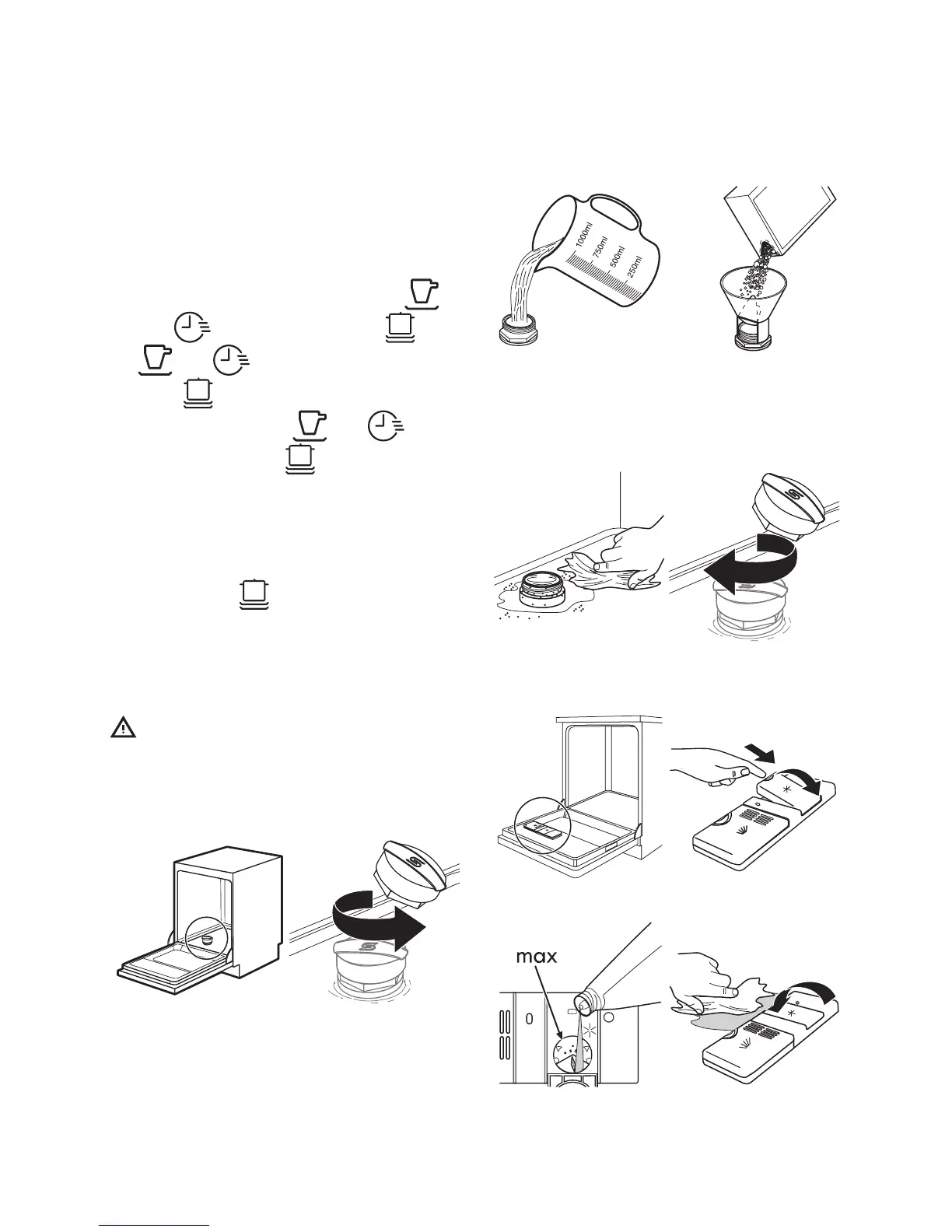 1000ml
750ml
500ml
250ml

max
0