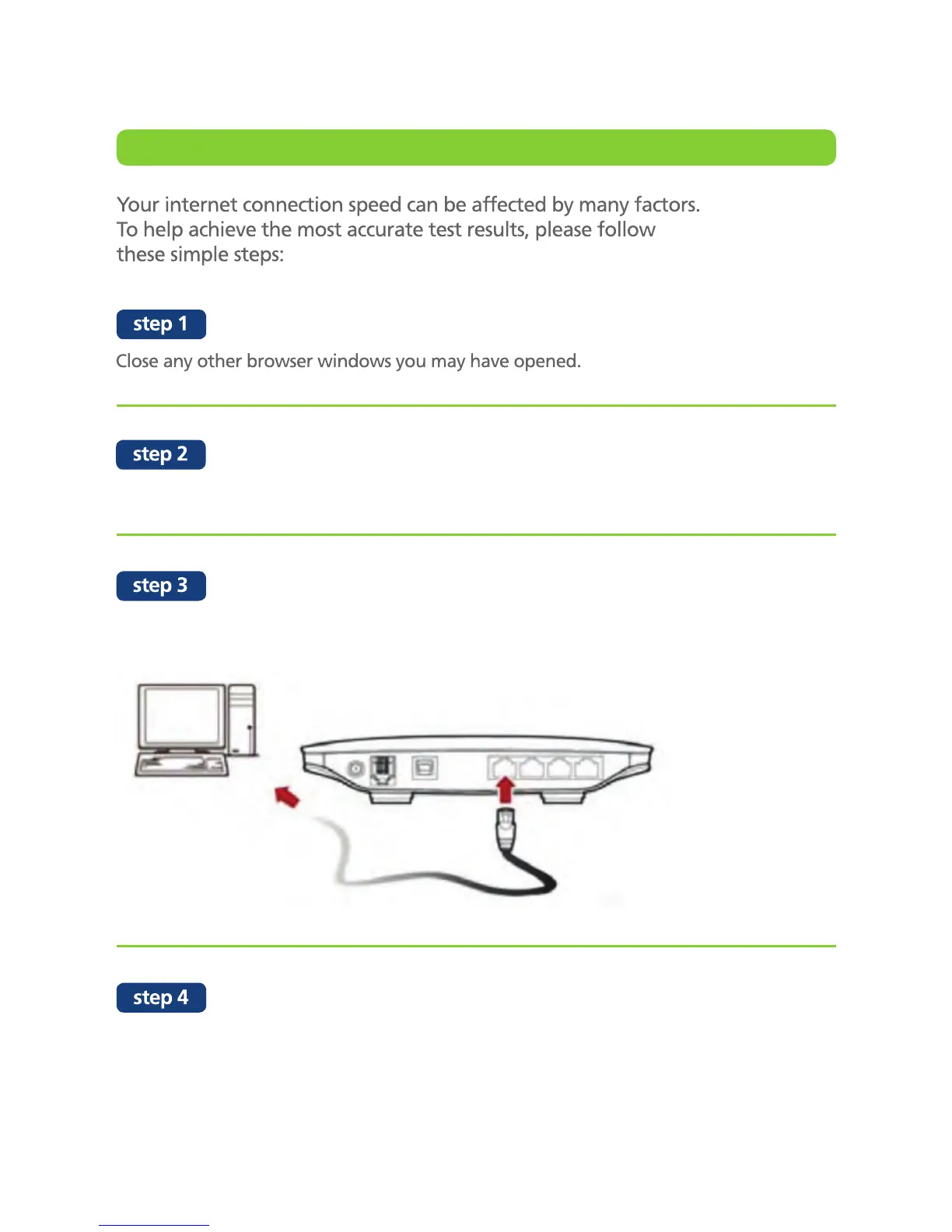 Your internet connection speed can be affected by many factors. To help achieve the most accurate test results, please follow these simple steps:

step 1

Close any other browser windows you may have opened.

step 2

step 3

step 4