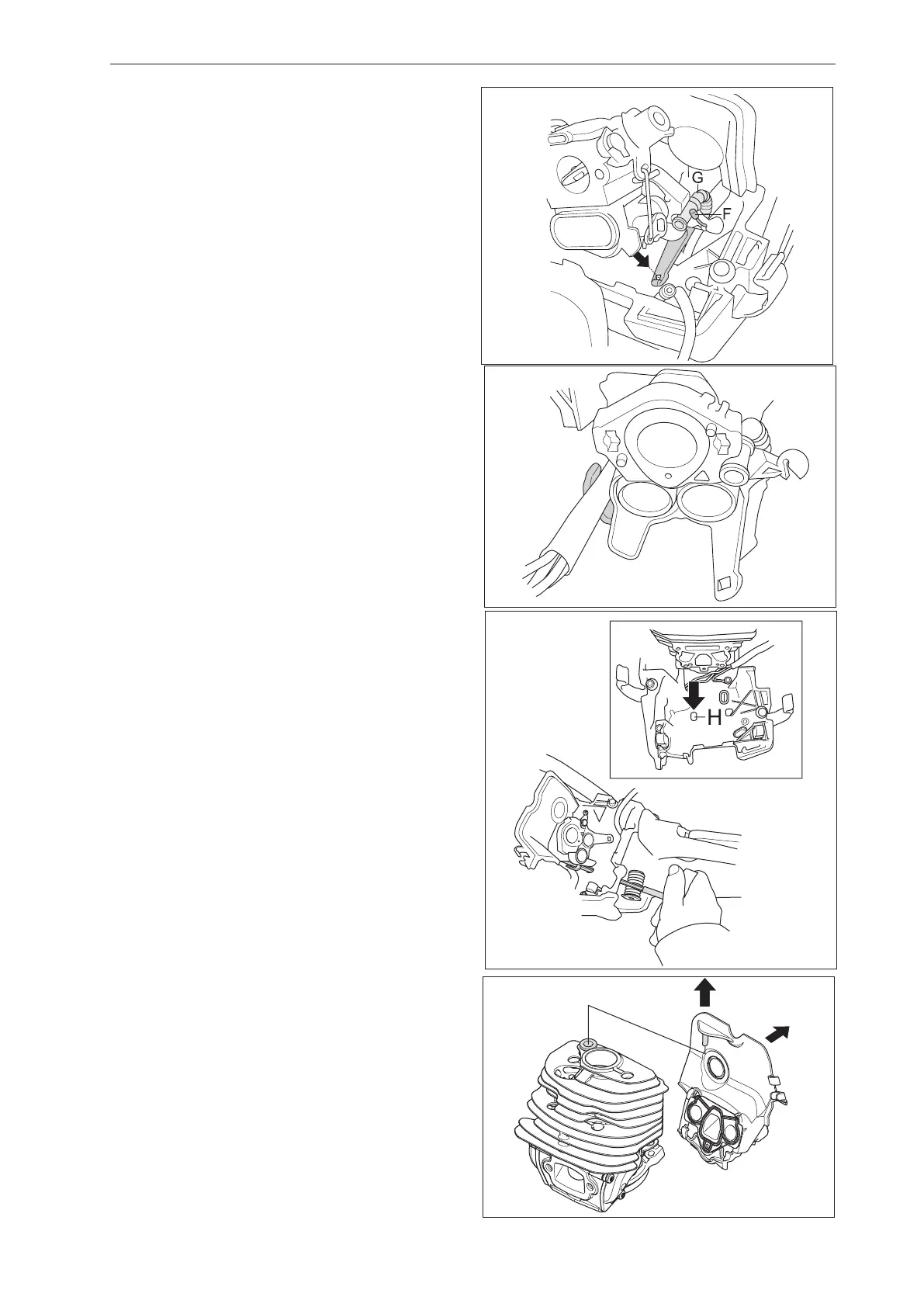 G
F
H