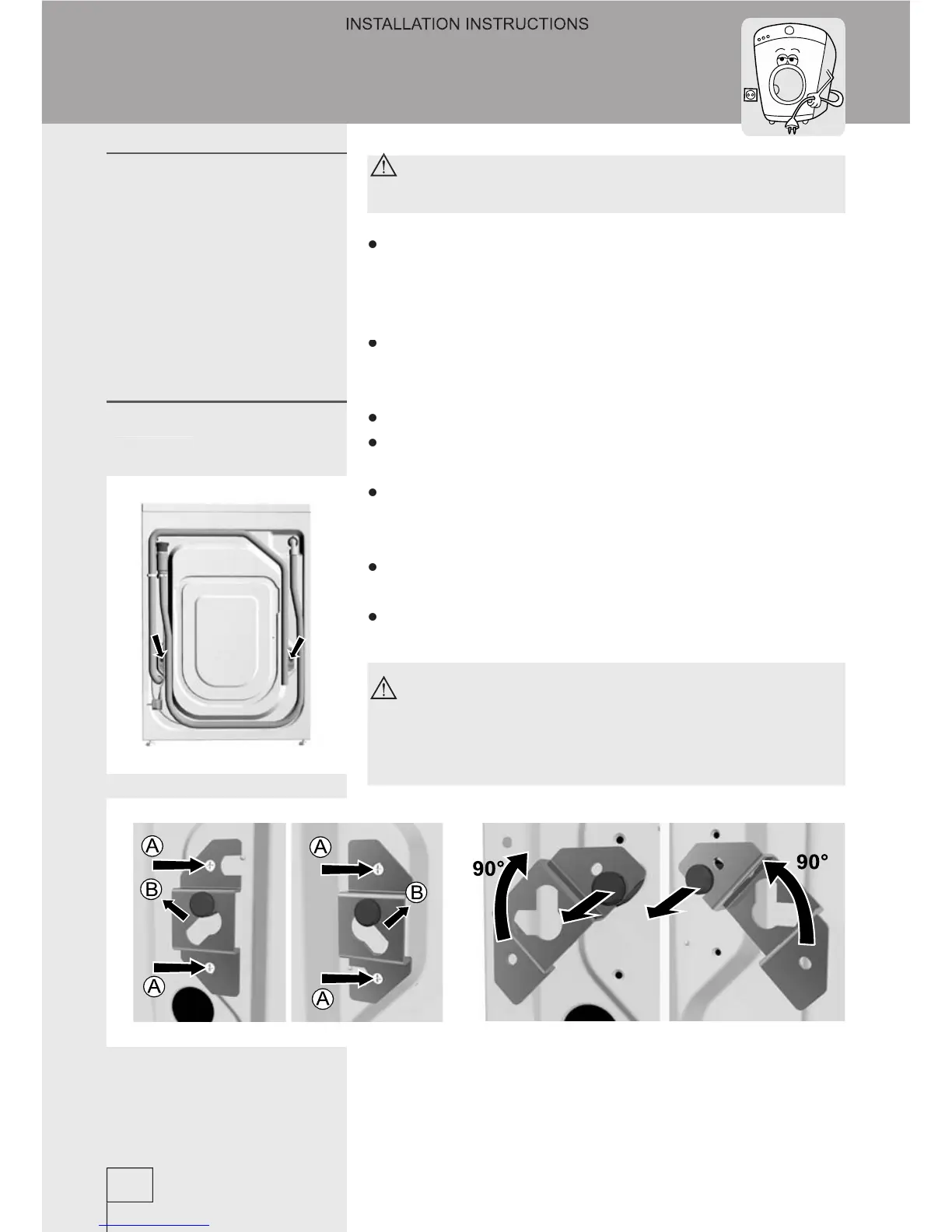 INSTALLATION INSTRUCTIONS

A

B

A

A

B

A

90°

90°