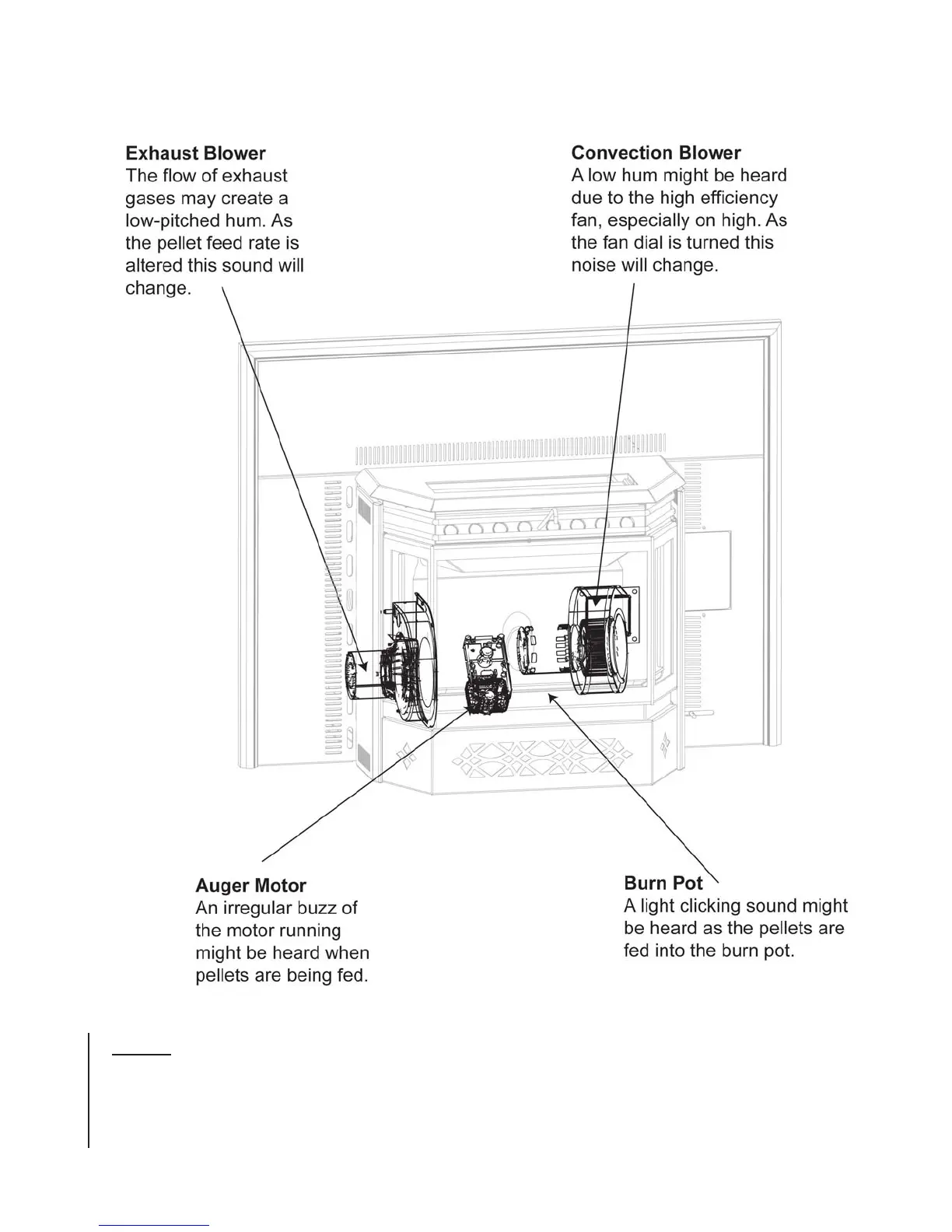 Exhaust Blower
The flow of exhaust gases may create a low-pitched hum. As the pellet feed rate is altered this sound will change.

Convection Blower
A low hum might be heard due to the high efficiency fan, especially on high. As the fan dial is turned this noise will change.

Auger Motor
An irregular buzz of the motor running might be heard when pellets are being fed.

Burn Pot
A light clicking sound might be heard as the pellets are fed into the burn pot.