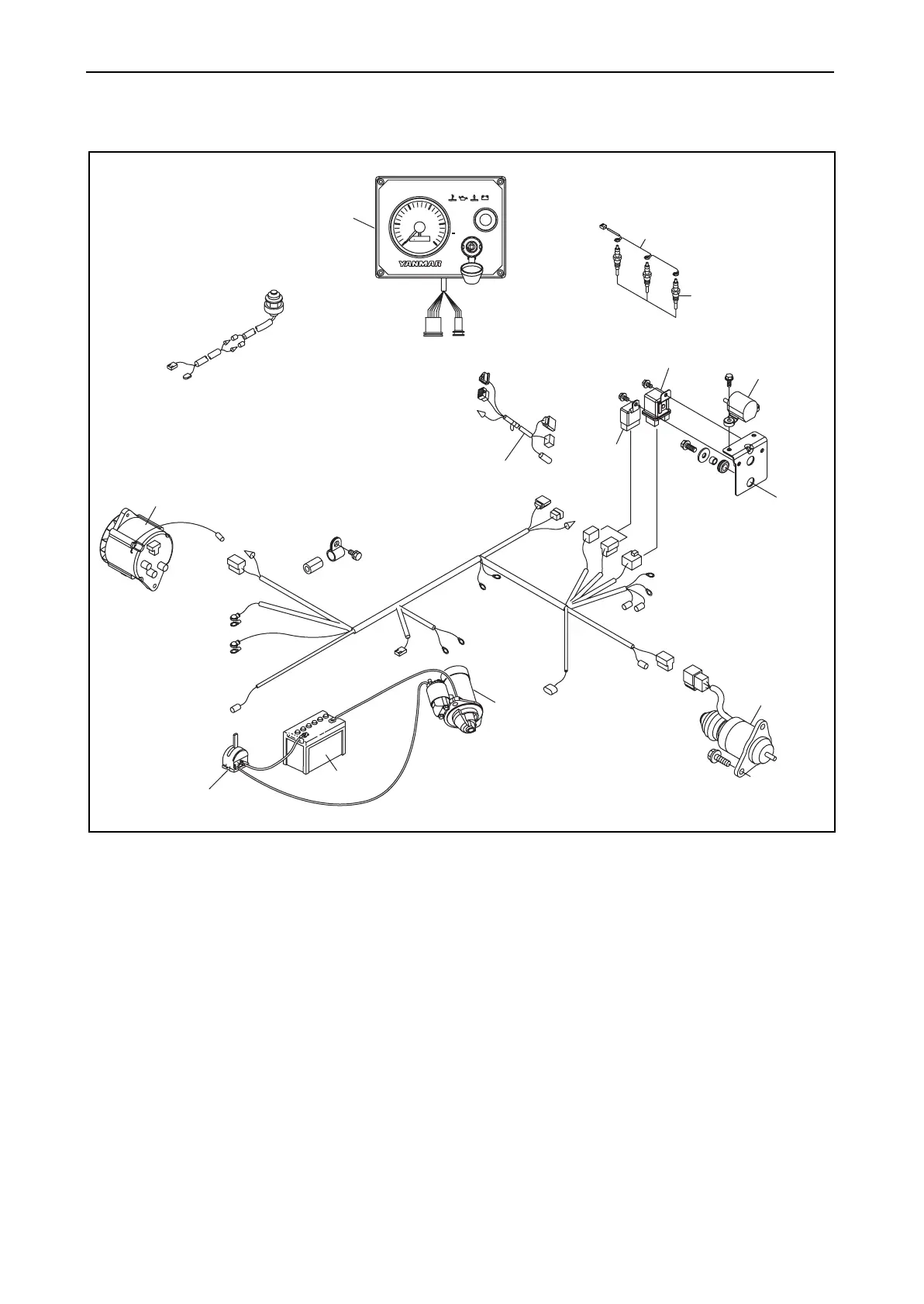 YANMAR