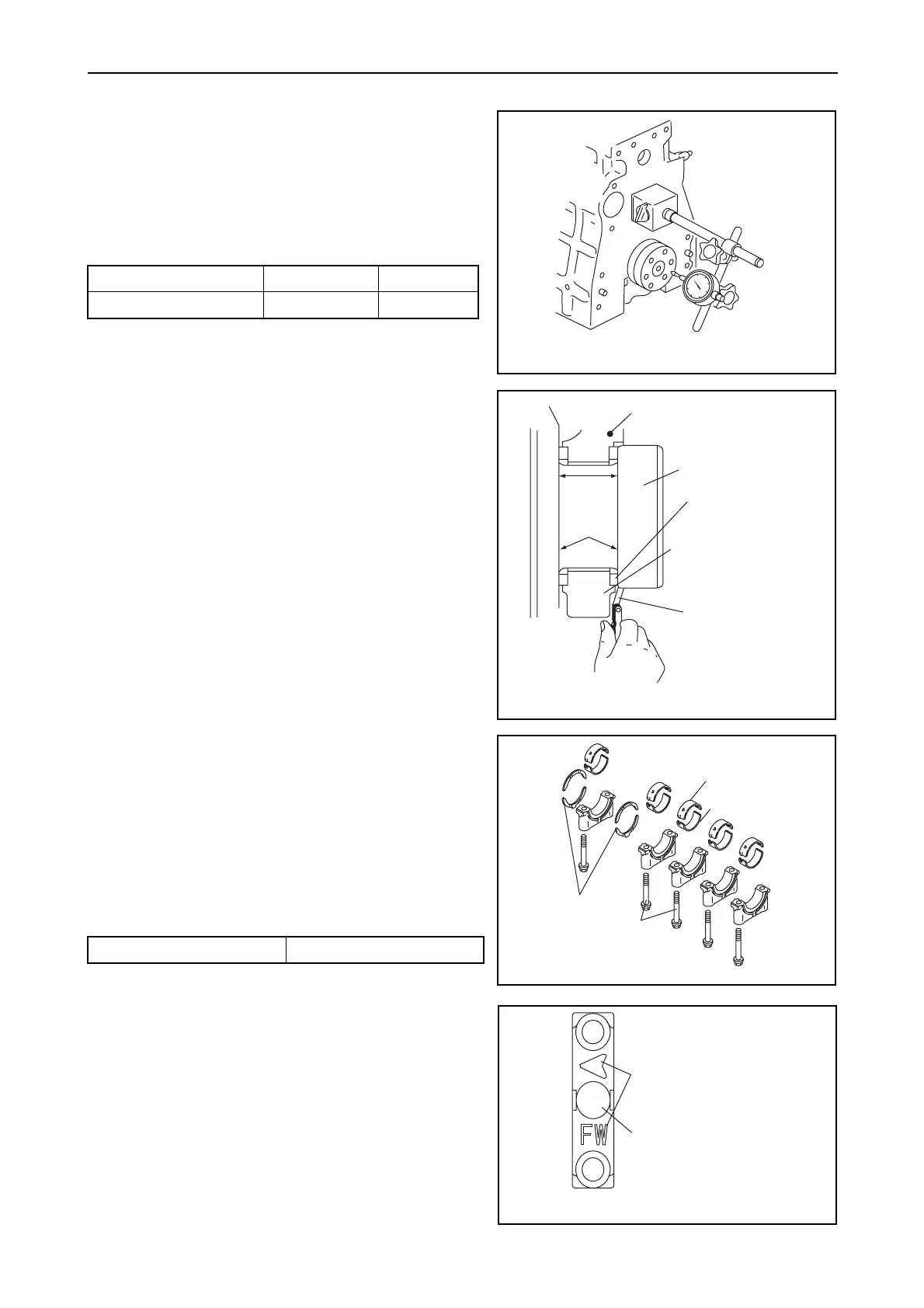 FW