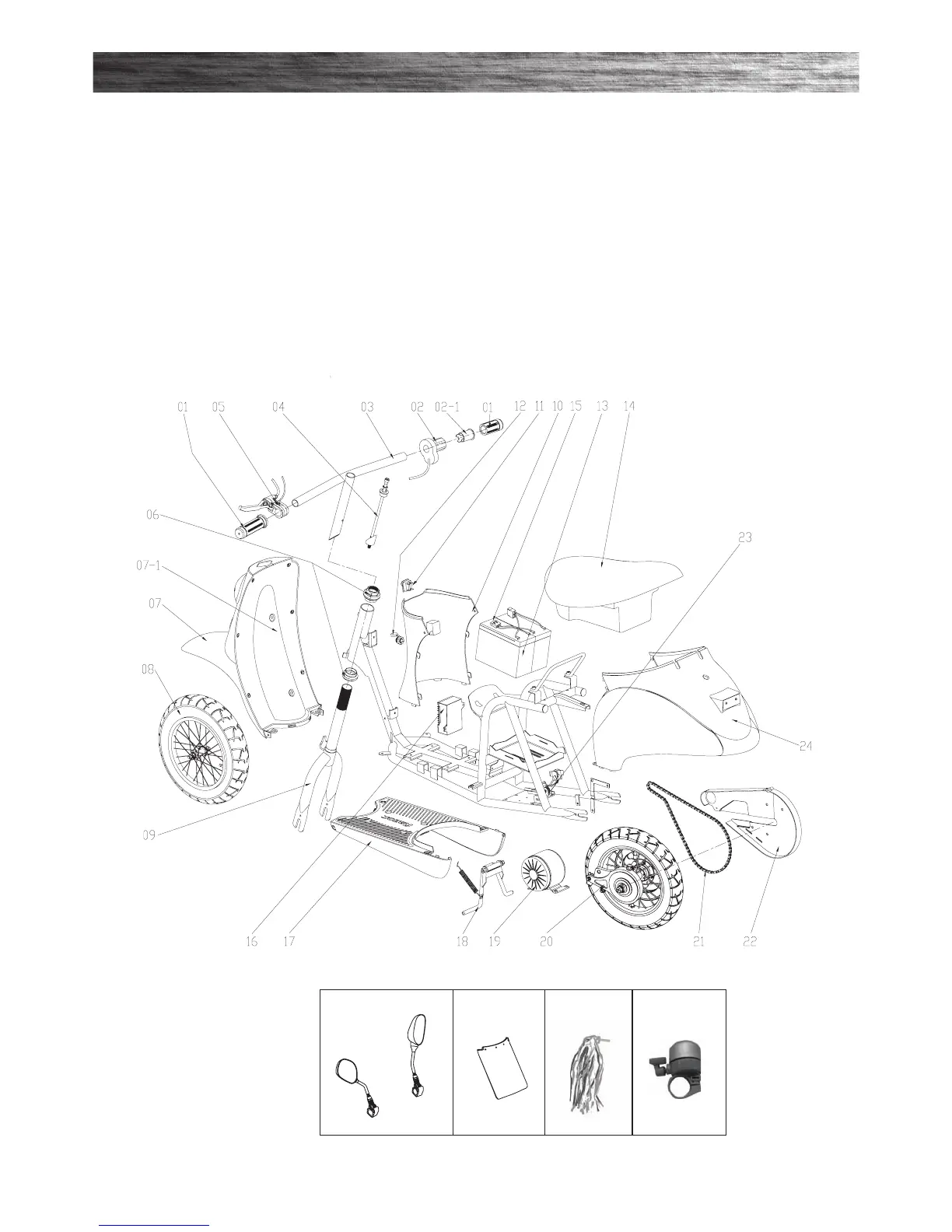 01 05 04 03 02 02-1 01 12 11 10 15 13 14

06

07-1

07

08

23

24

09

16 17 18 19 20 21 22