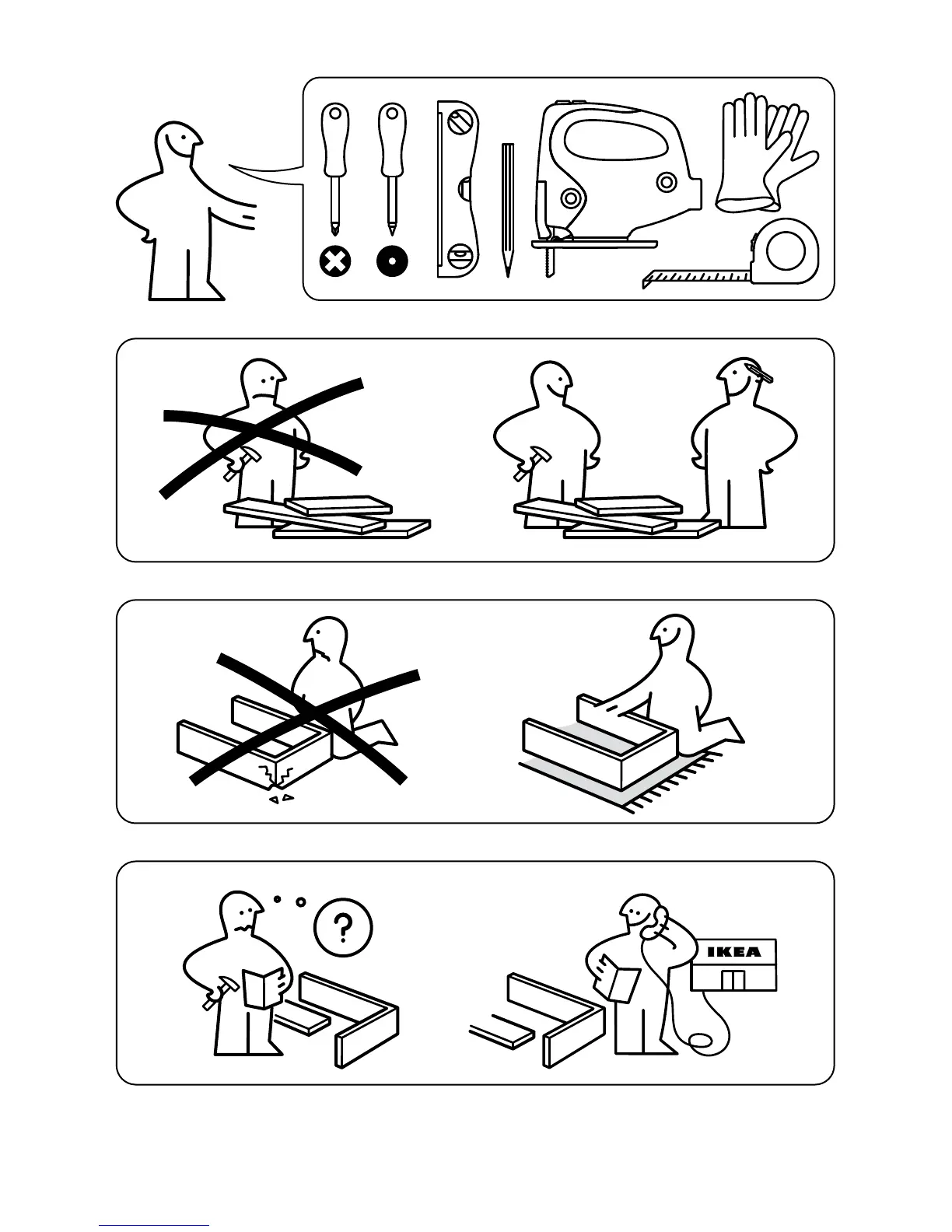 ?

IKEA