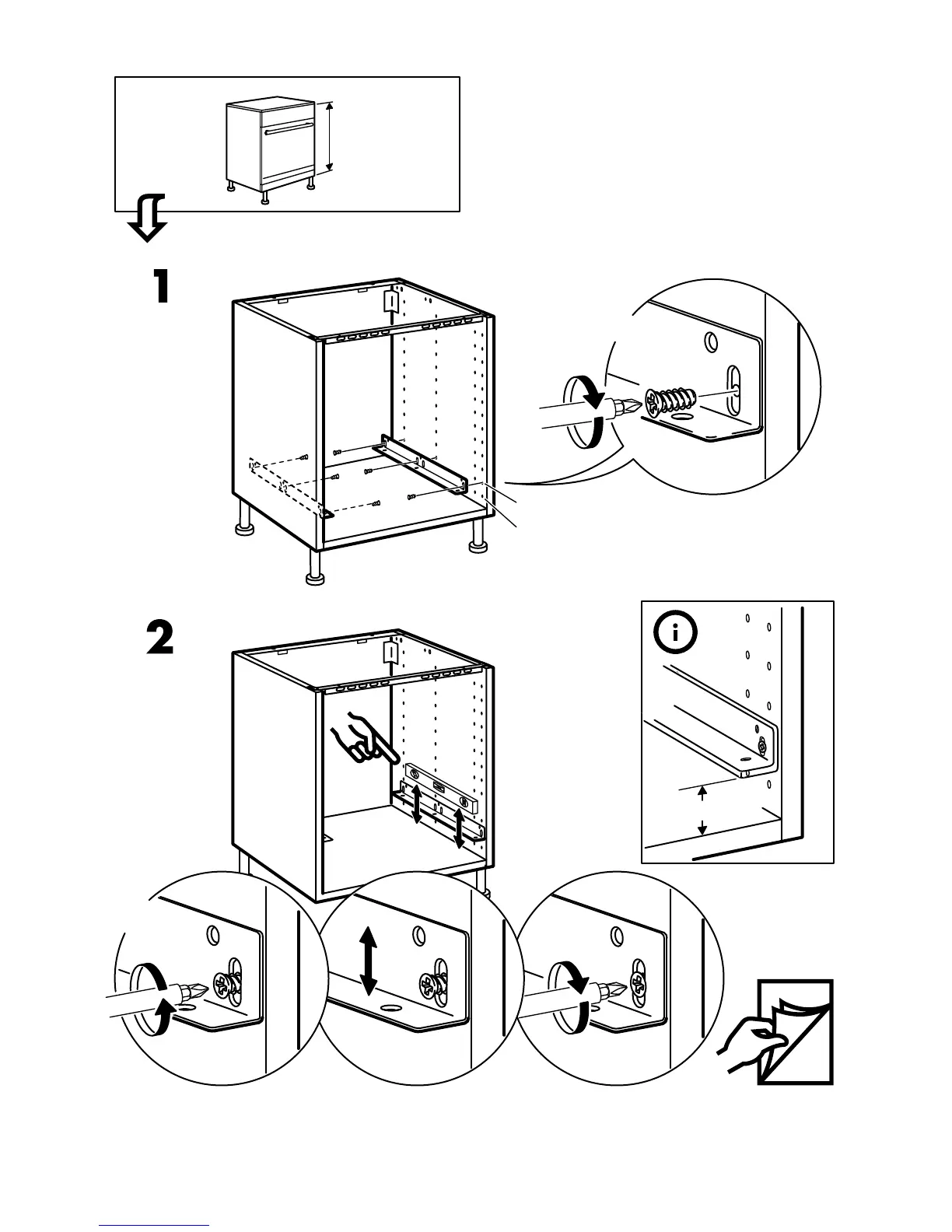 1

2

i