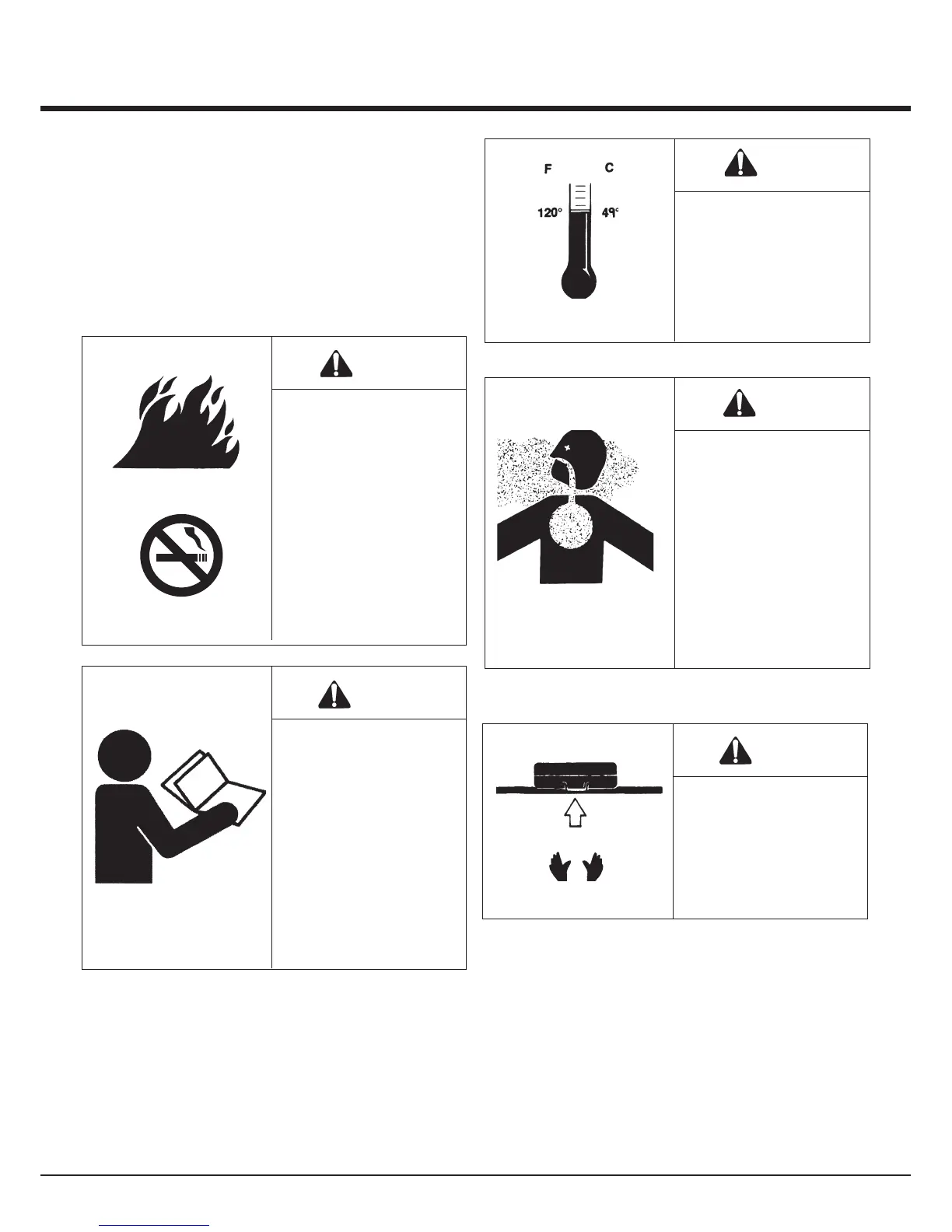 F C

120° 49°