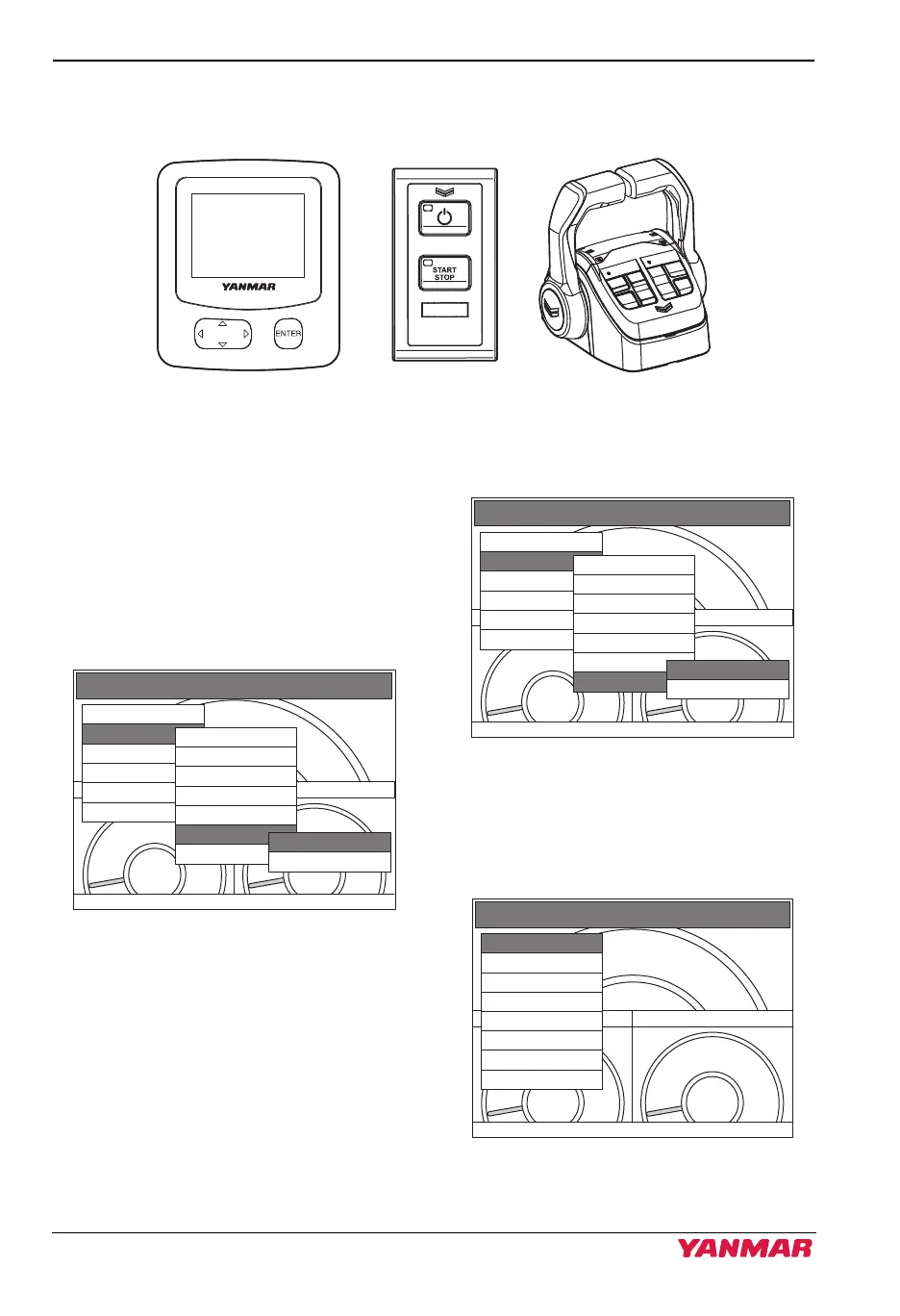 YANMAR

ENTER

START
STOP

YANMAR