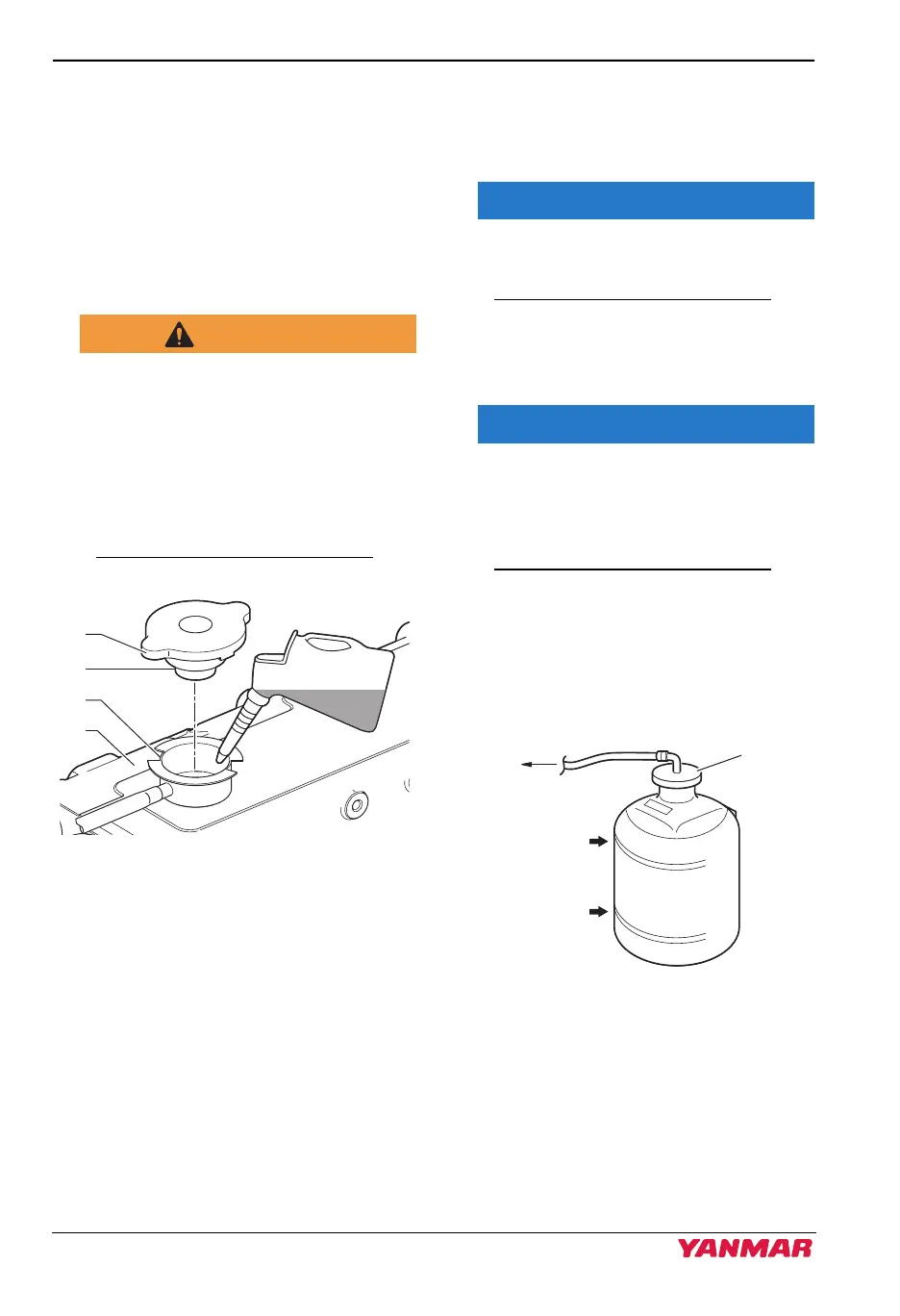 YANMAR