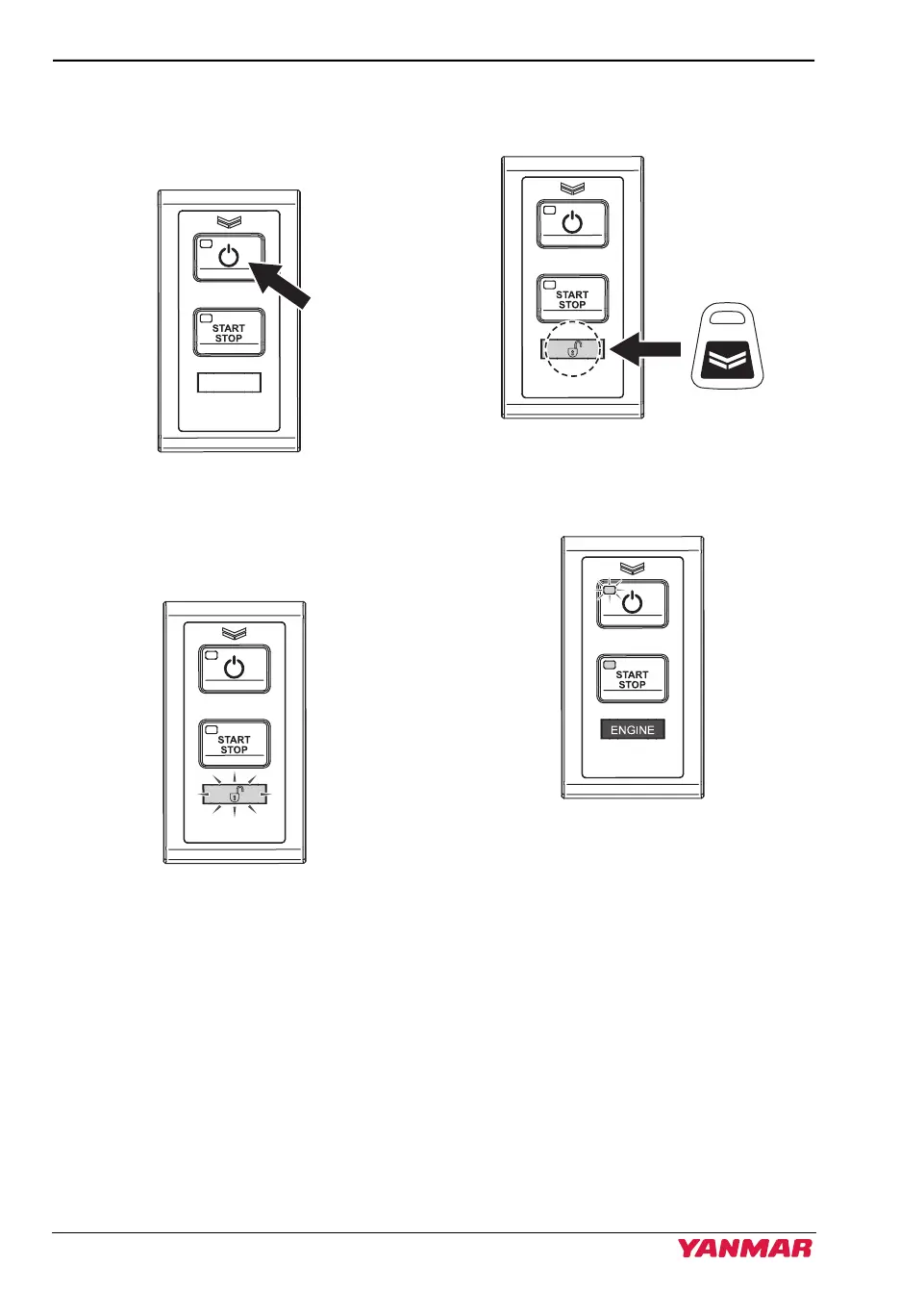 START STOP

START STOP

START STOP

START STOP

ENGINE

YANMAR