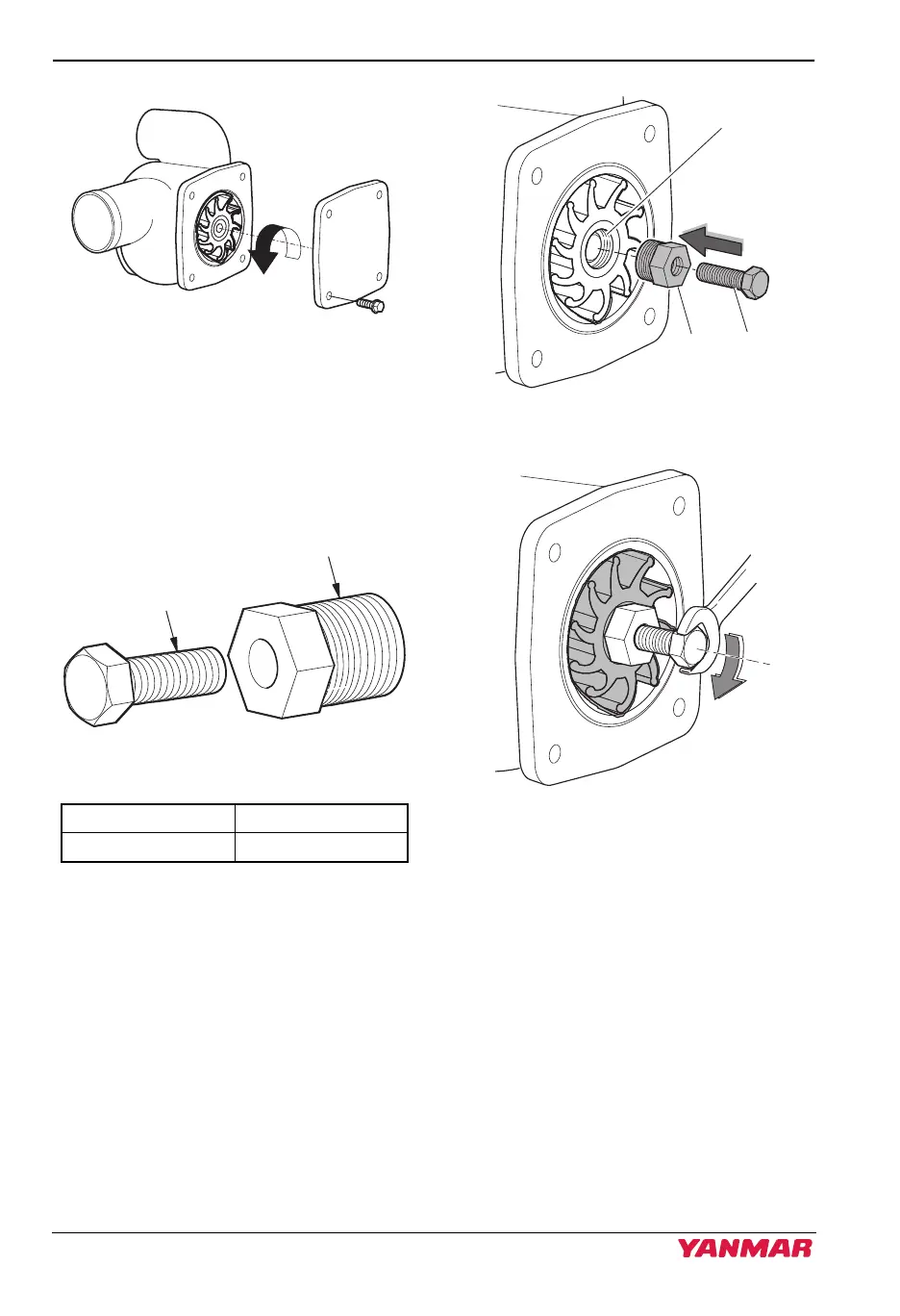 YANMAR