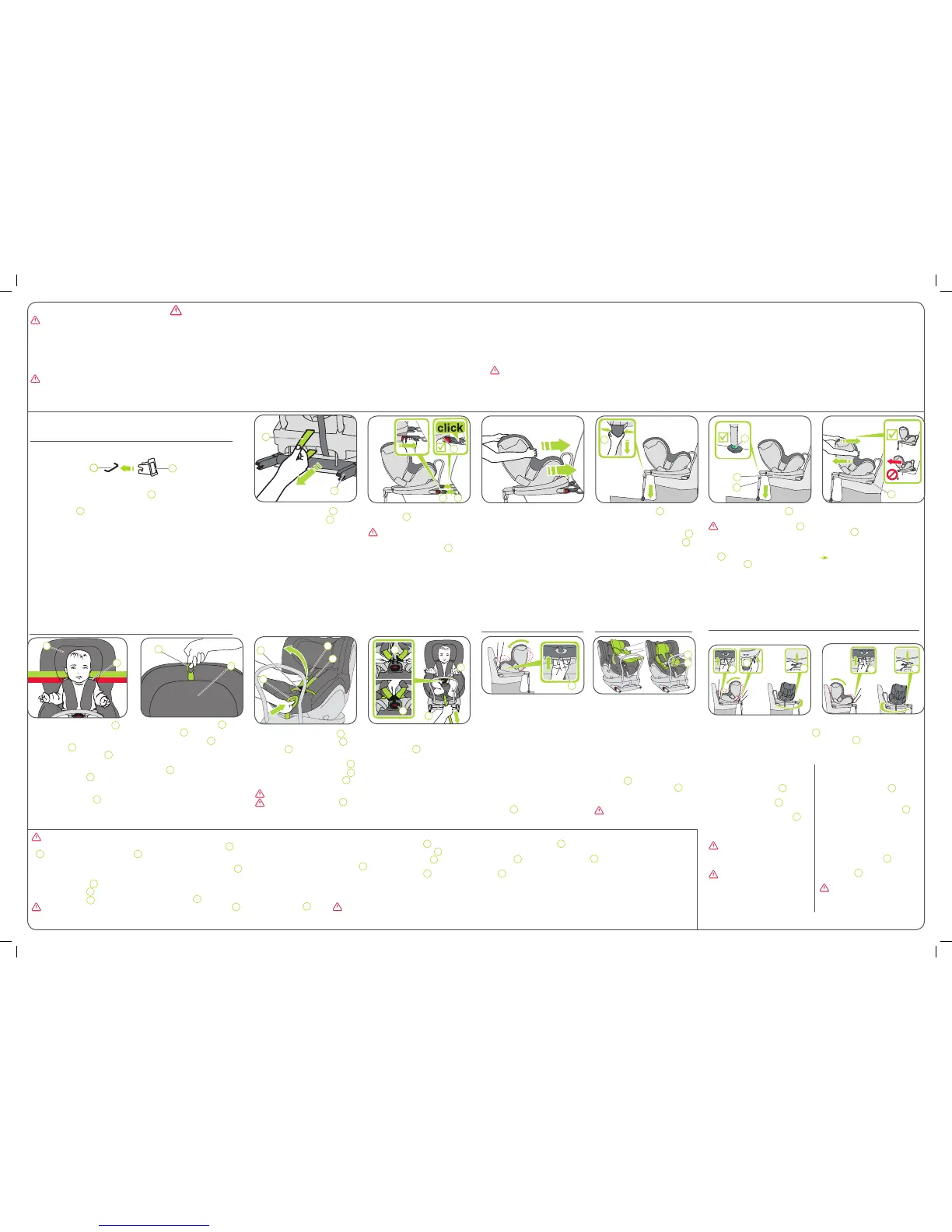 click