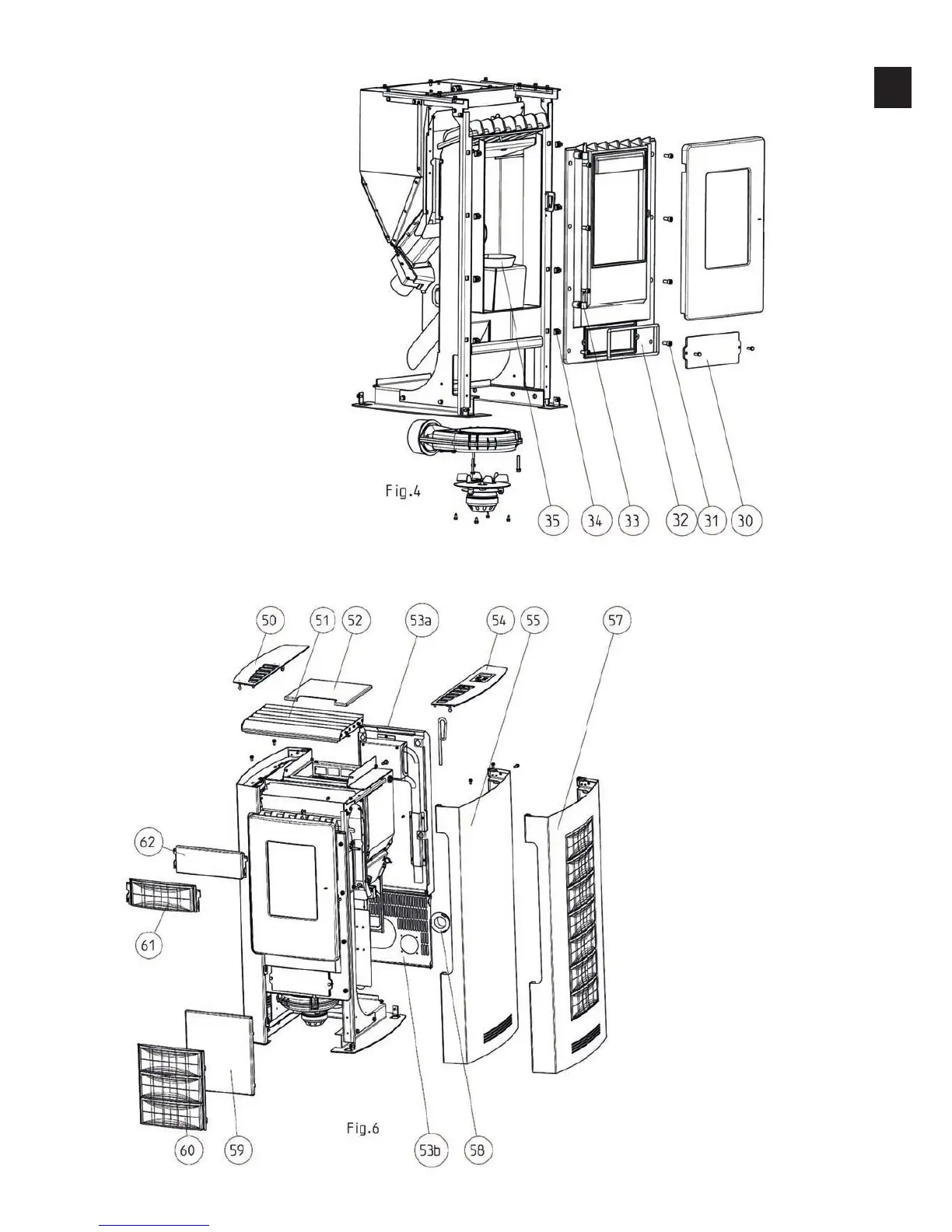 Fig.4

35 34 33 32 31 30

50 51 52 53a 54 55 57

62

61

Fig.6

60 59 53b 58