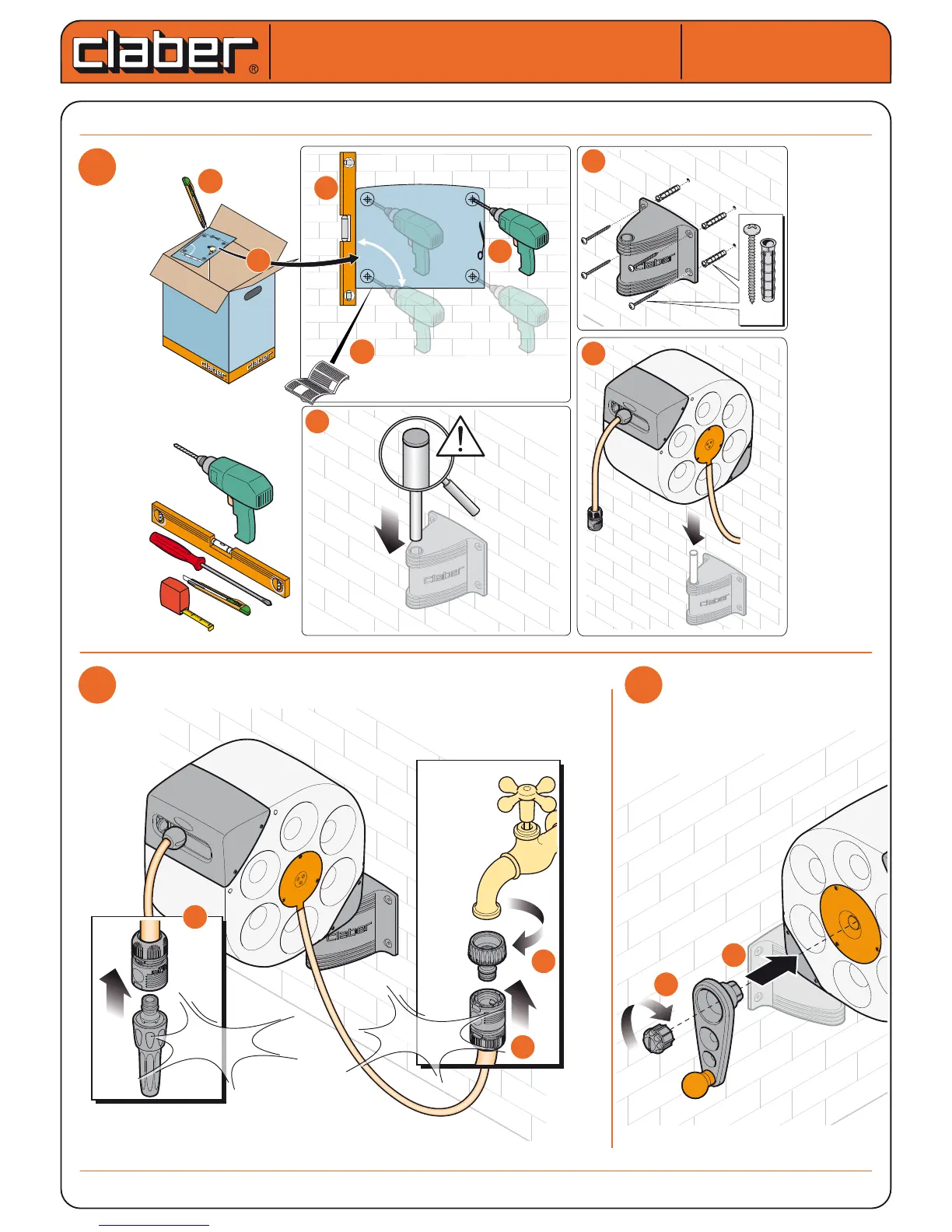 claber®

claber claber

claber

claber

claber

claber