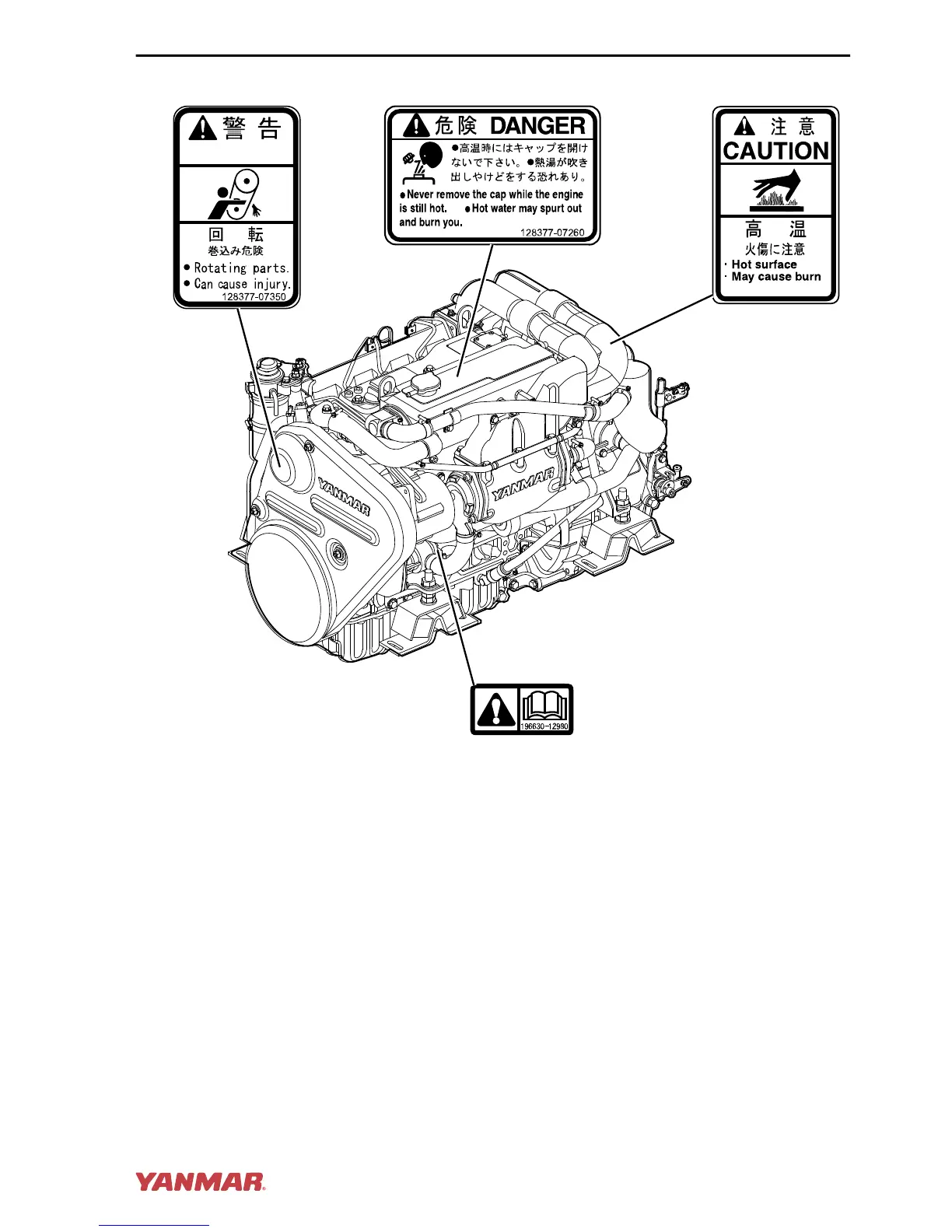 警 告

回 転
巻込み危険
● Rotating parts.
● Can cause injury.
128377-07350

危険 DANGER
●高温時にはキャップを開けないで下さい。●熱湯が吹き出しやけどをする恐れあり。
●Never remove the cap while the engine is still hot. ●Hot water may spurt out and burn you.
128377-07260

注 意
CAUTION
高 温
火傷に注意
· Hot surface
· May cause burn

YANMAR

YANMAR

196630-12990

YANMAR