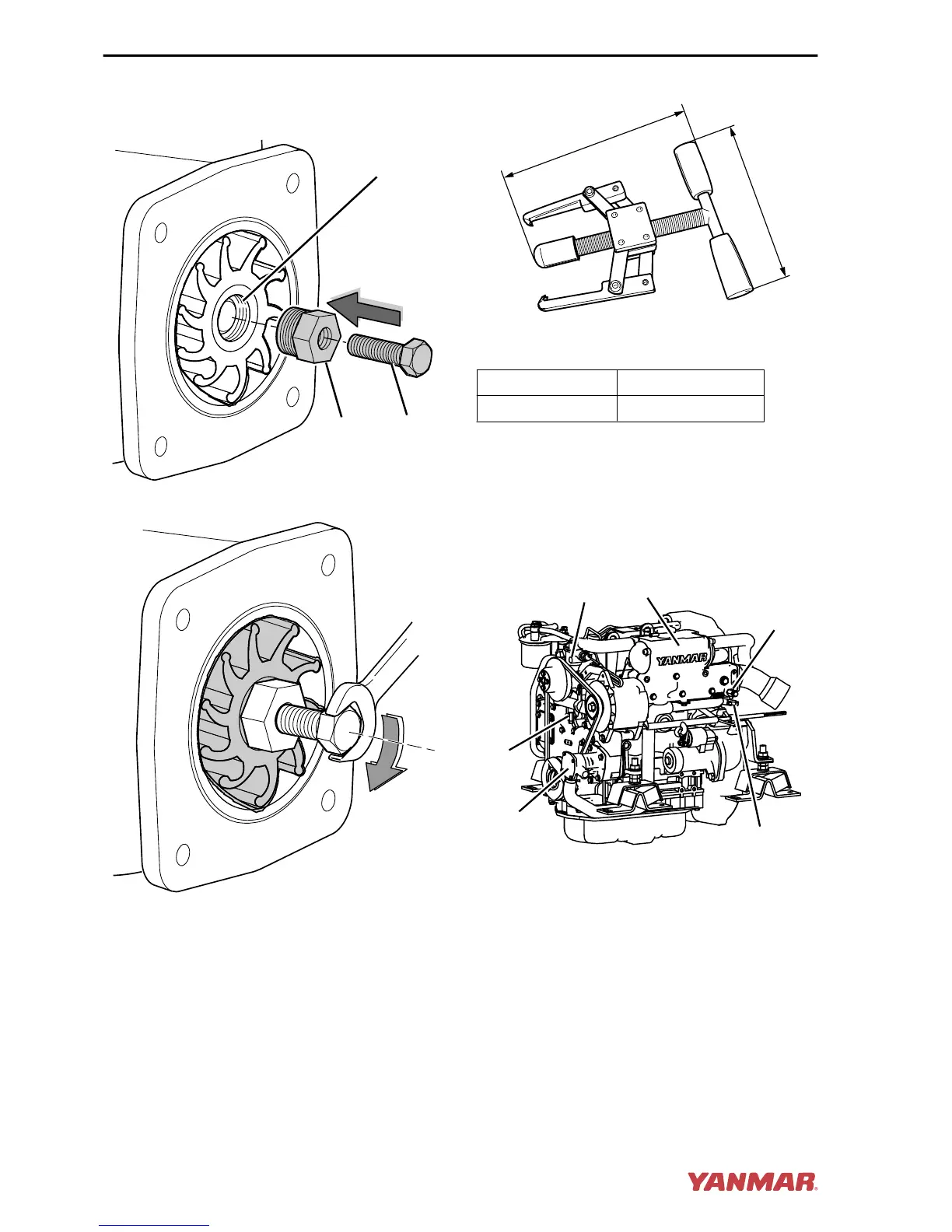 YANMAR

YANMAR®