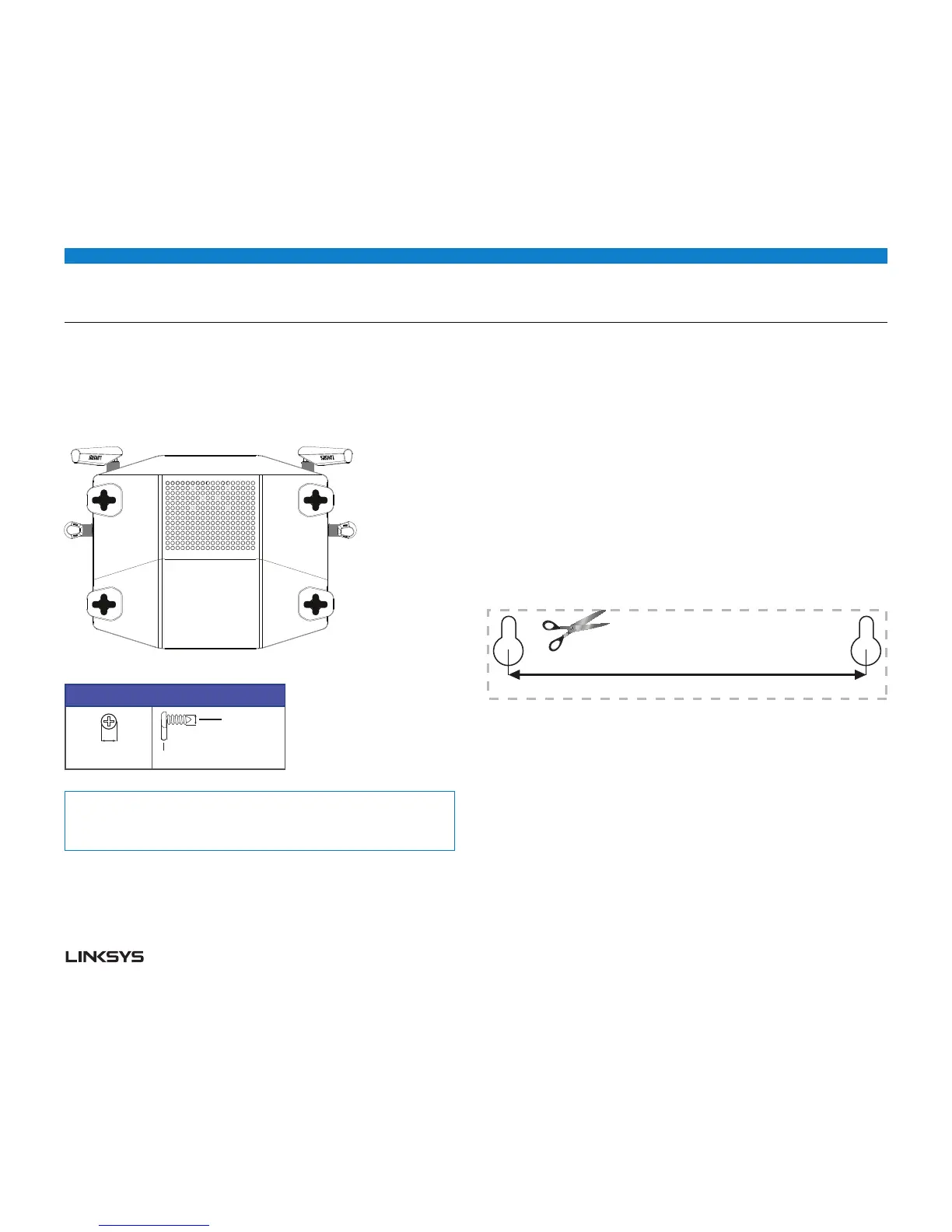 LINKSYS