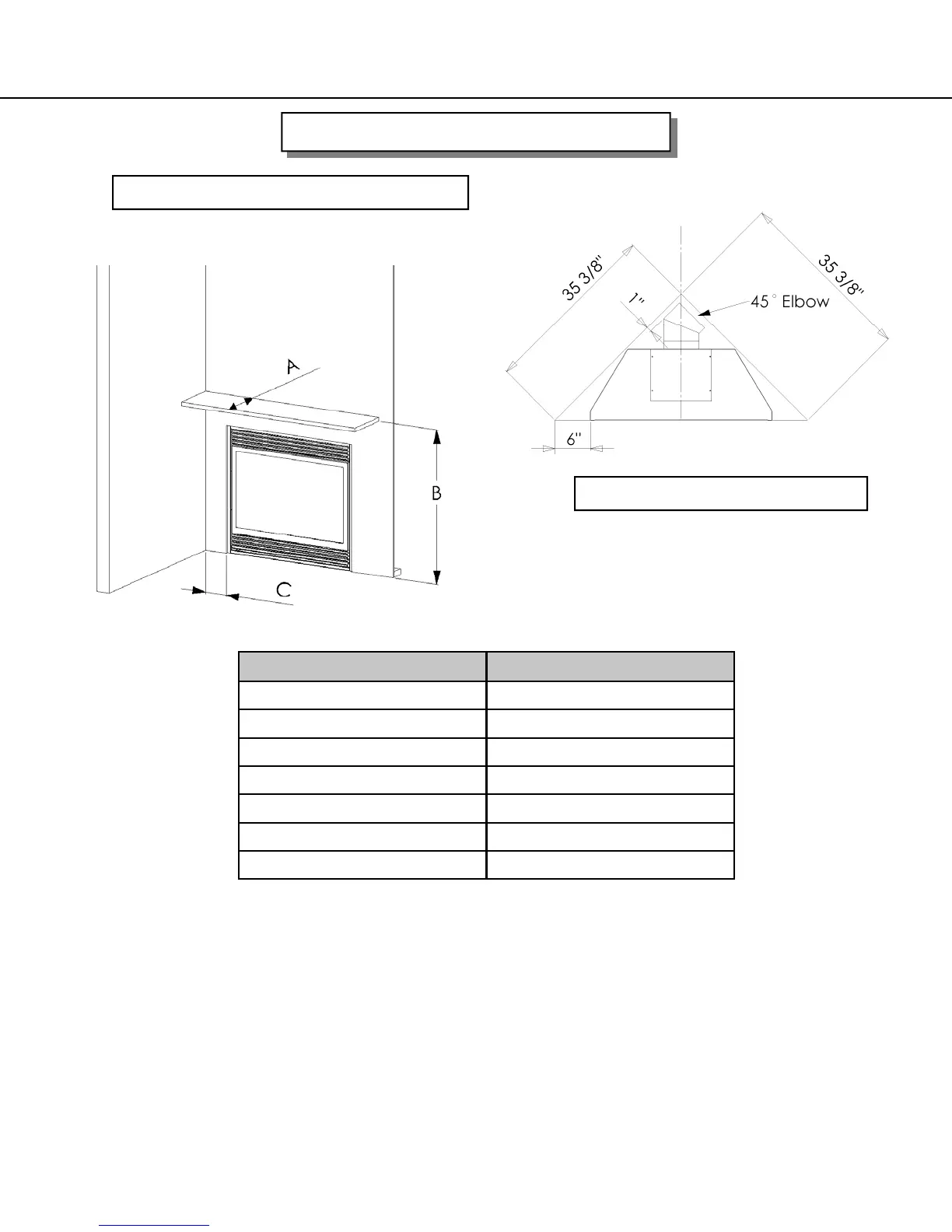 A

B

C

35 3/8"

35 3/8"

1"

45° Elbow

6"