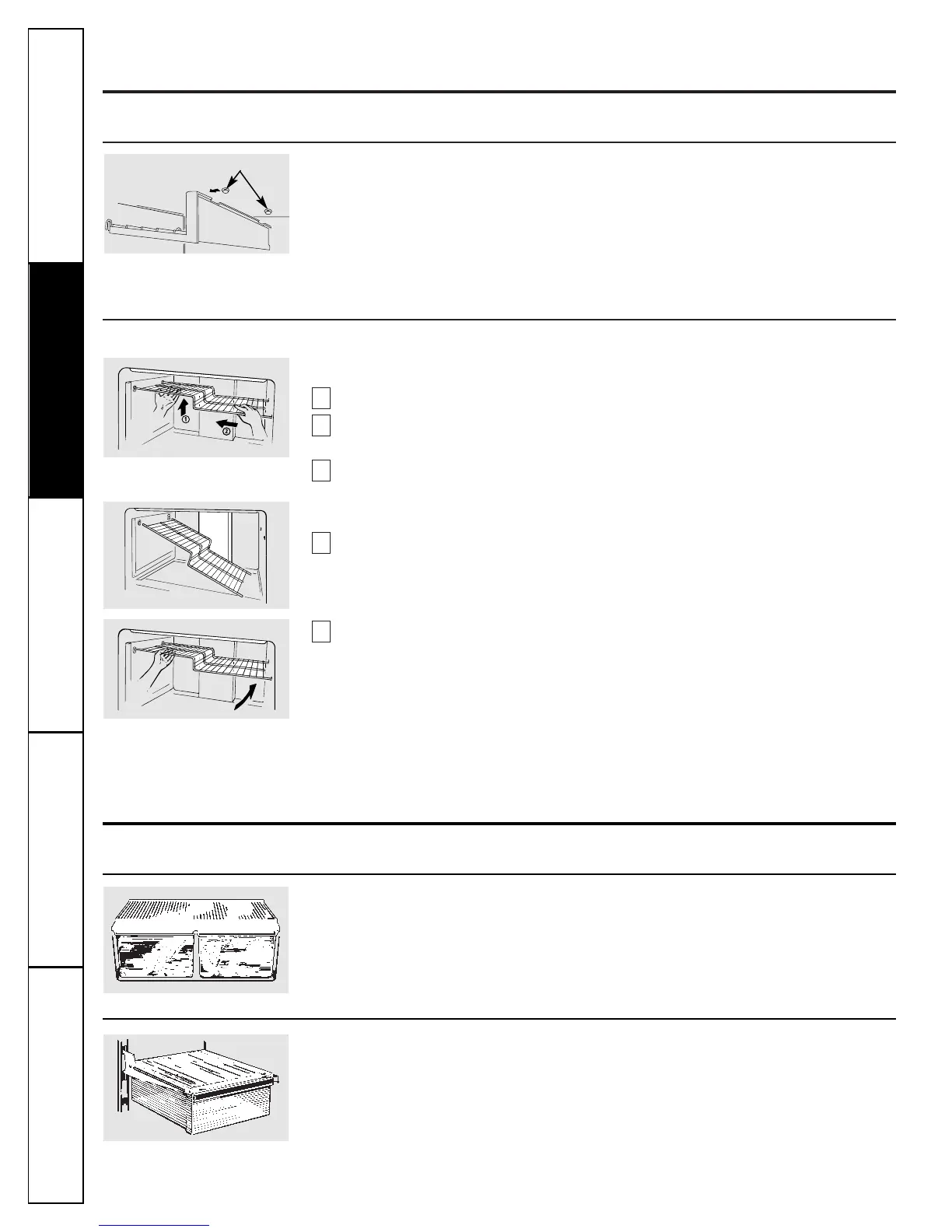 ①
②