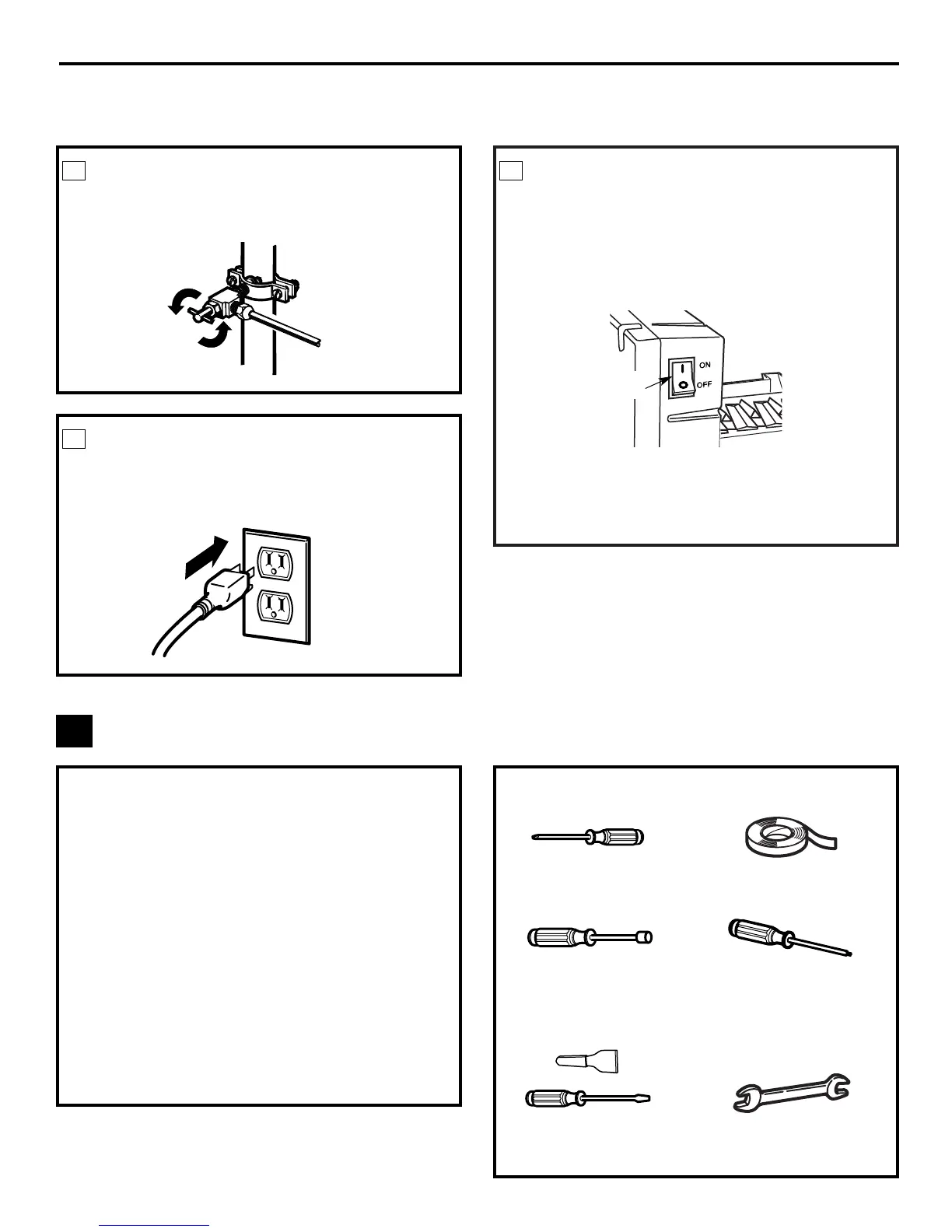 ON
OFF