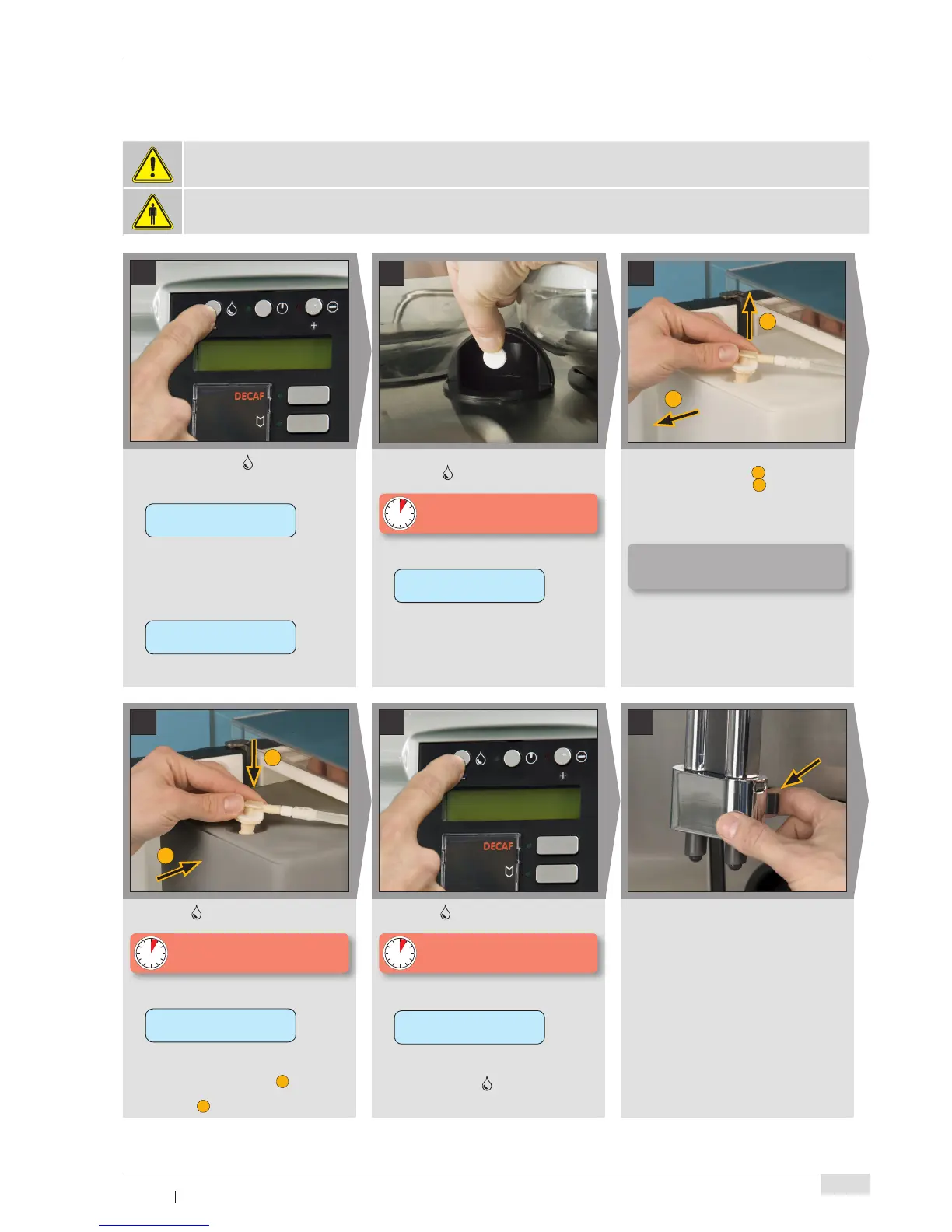 DECAF

+

DECAF

+