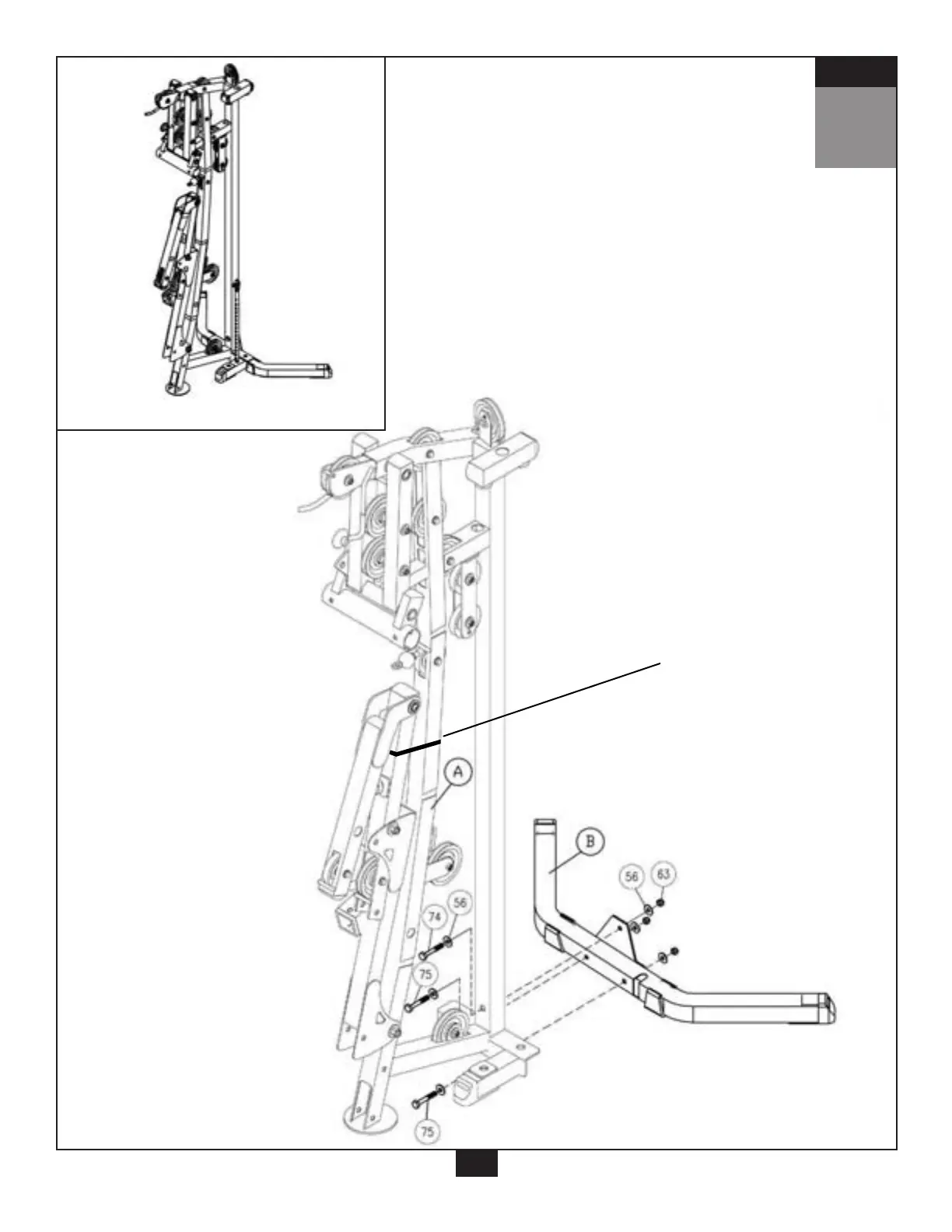 A

B

56

63

74

56

75

75