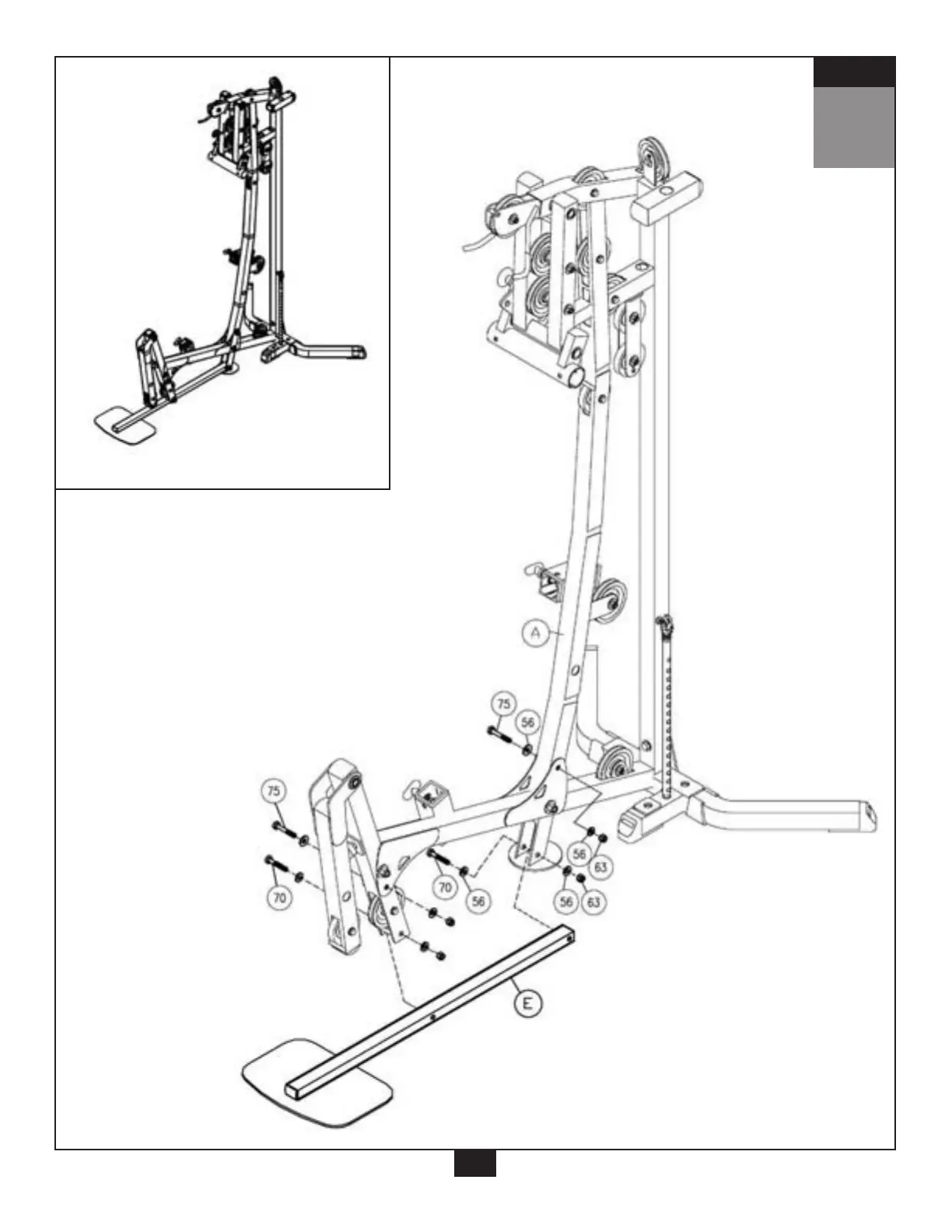 A

75

56

75

70

70

56

56

63

56

63

E