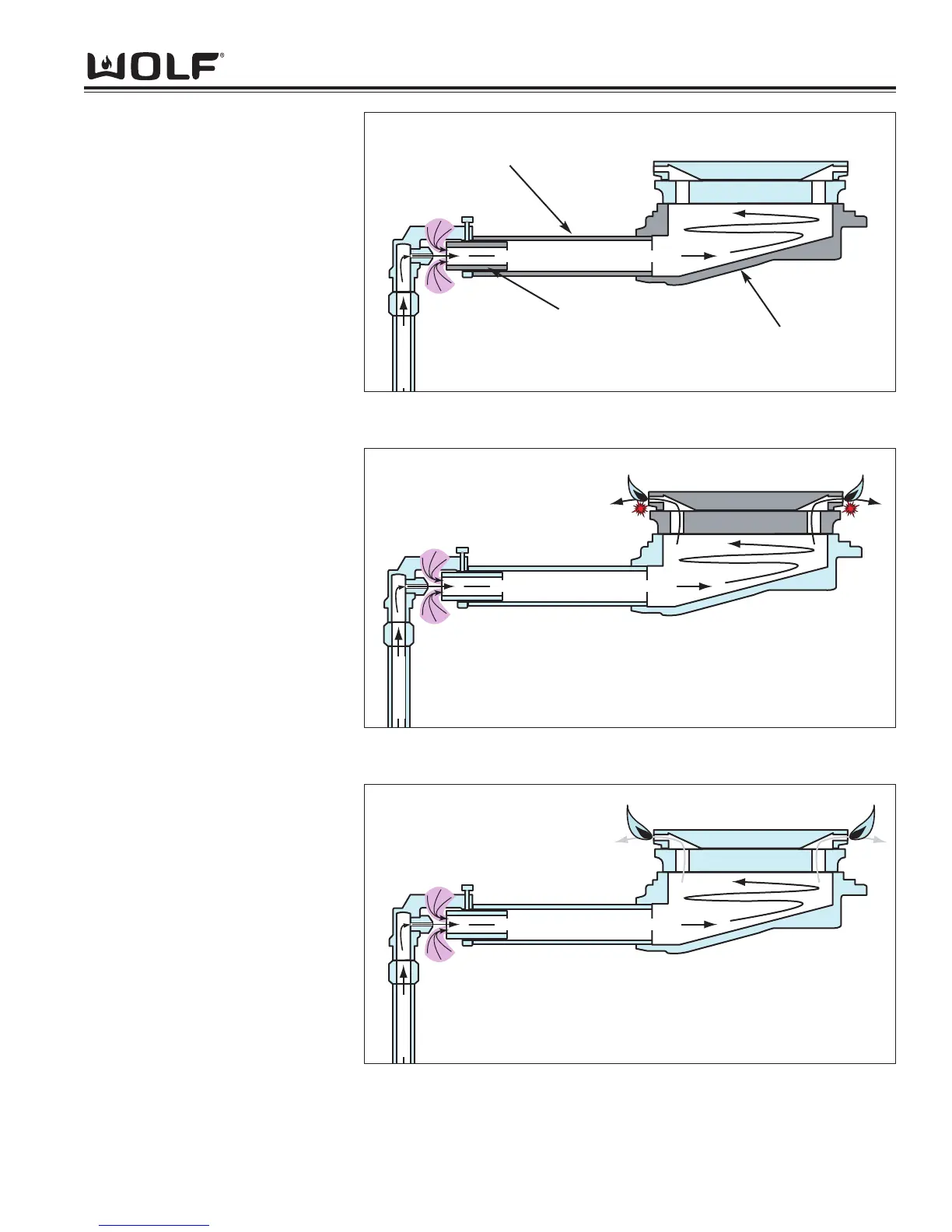 WOLF®