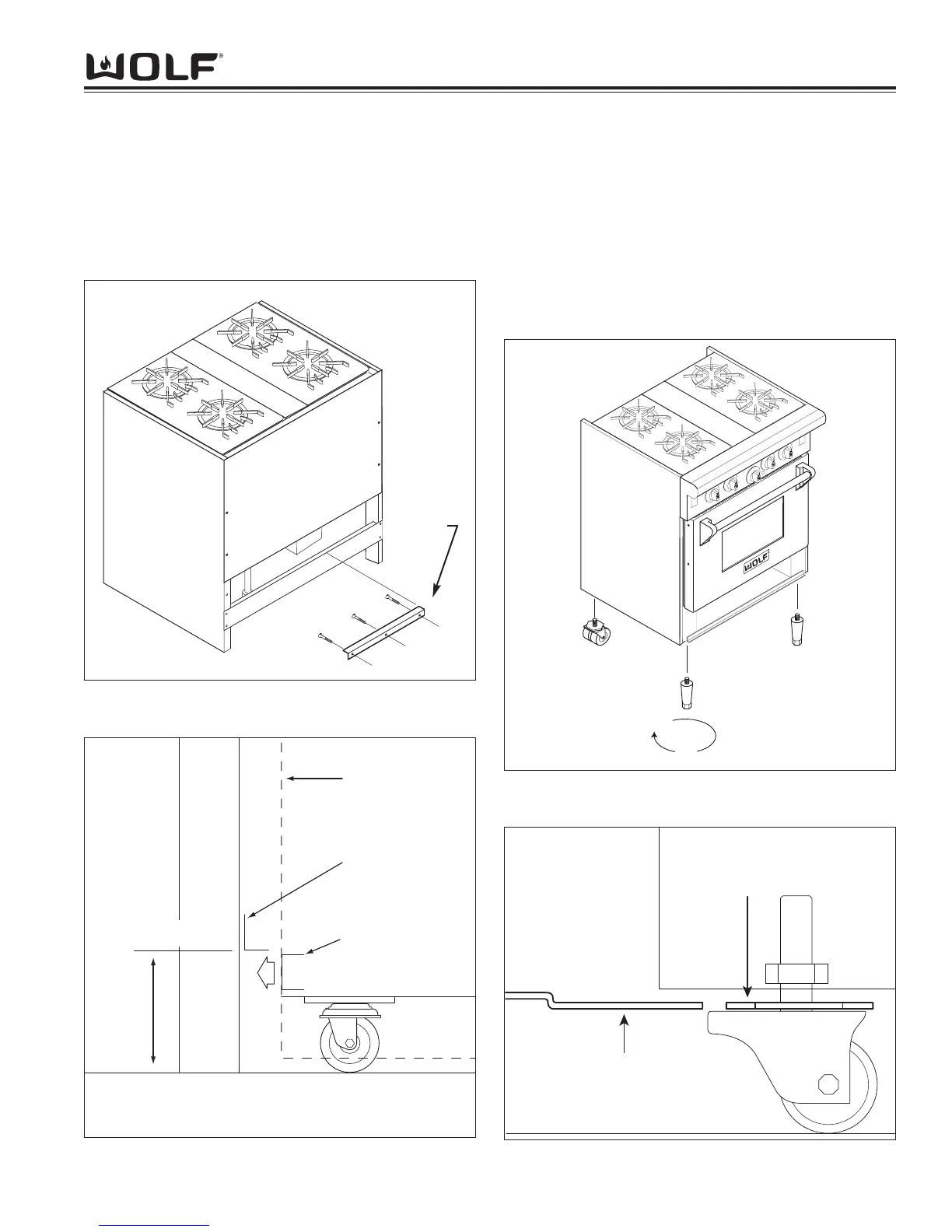 WOLF®

WOLF