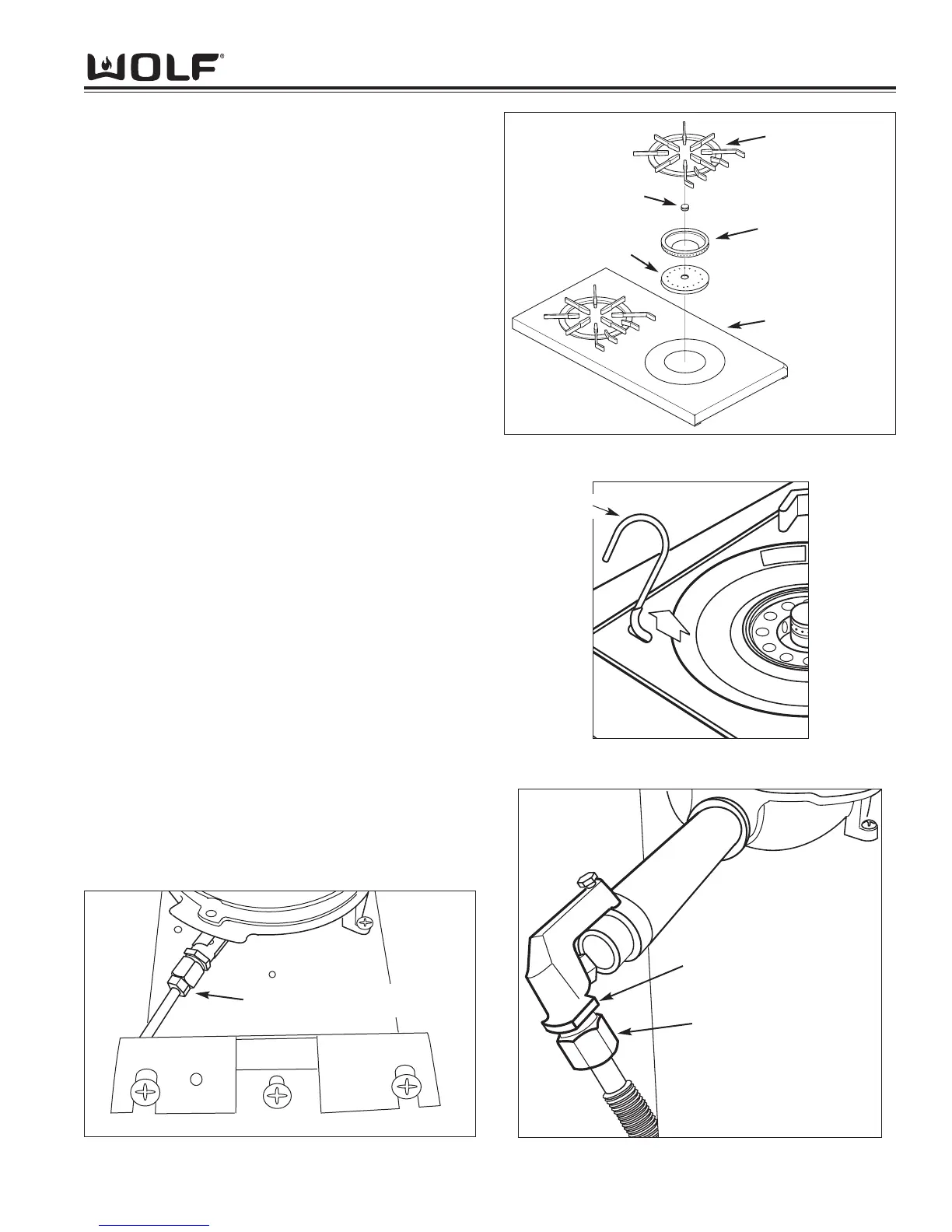 WOLF®