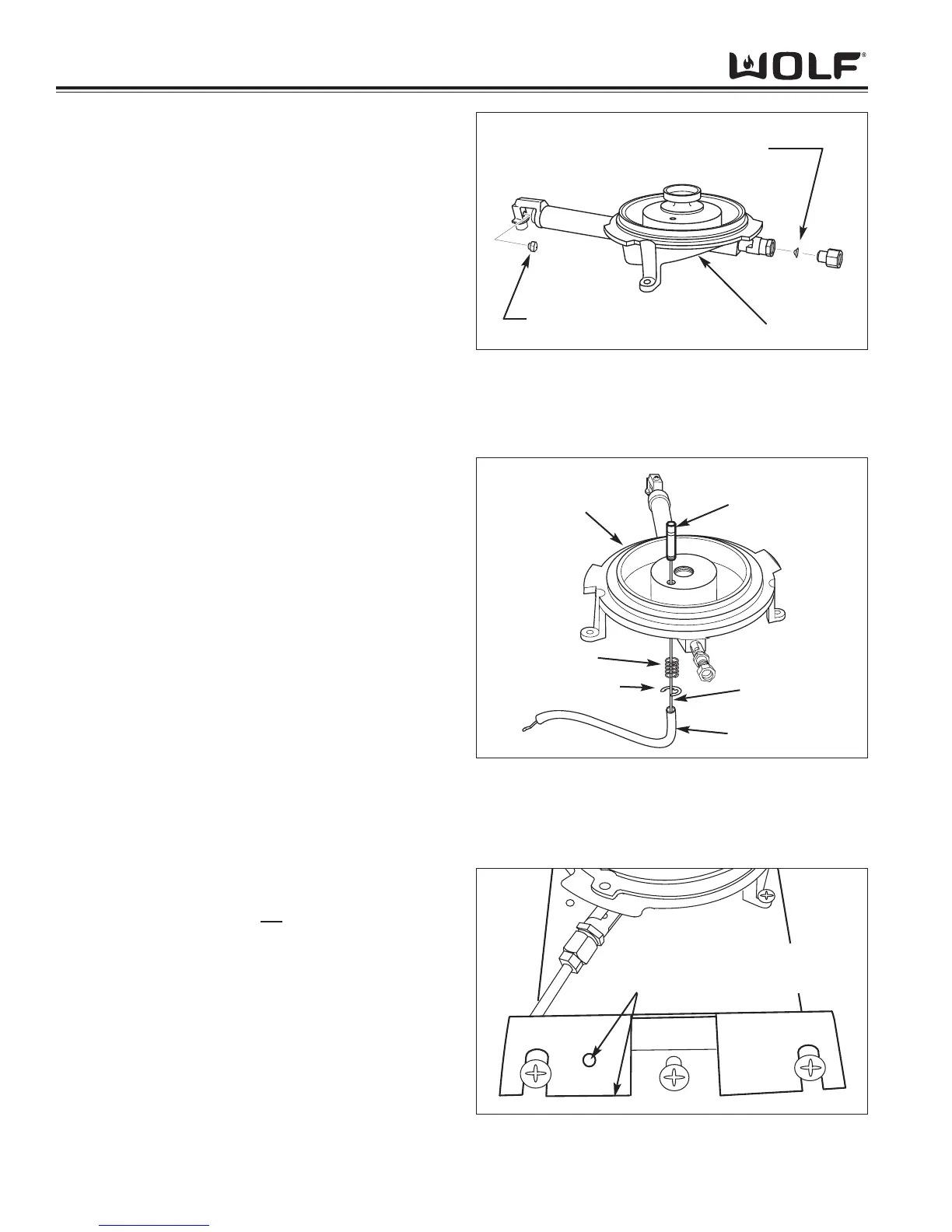 WOLF®