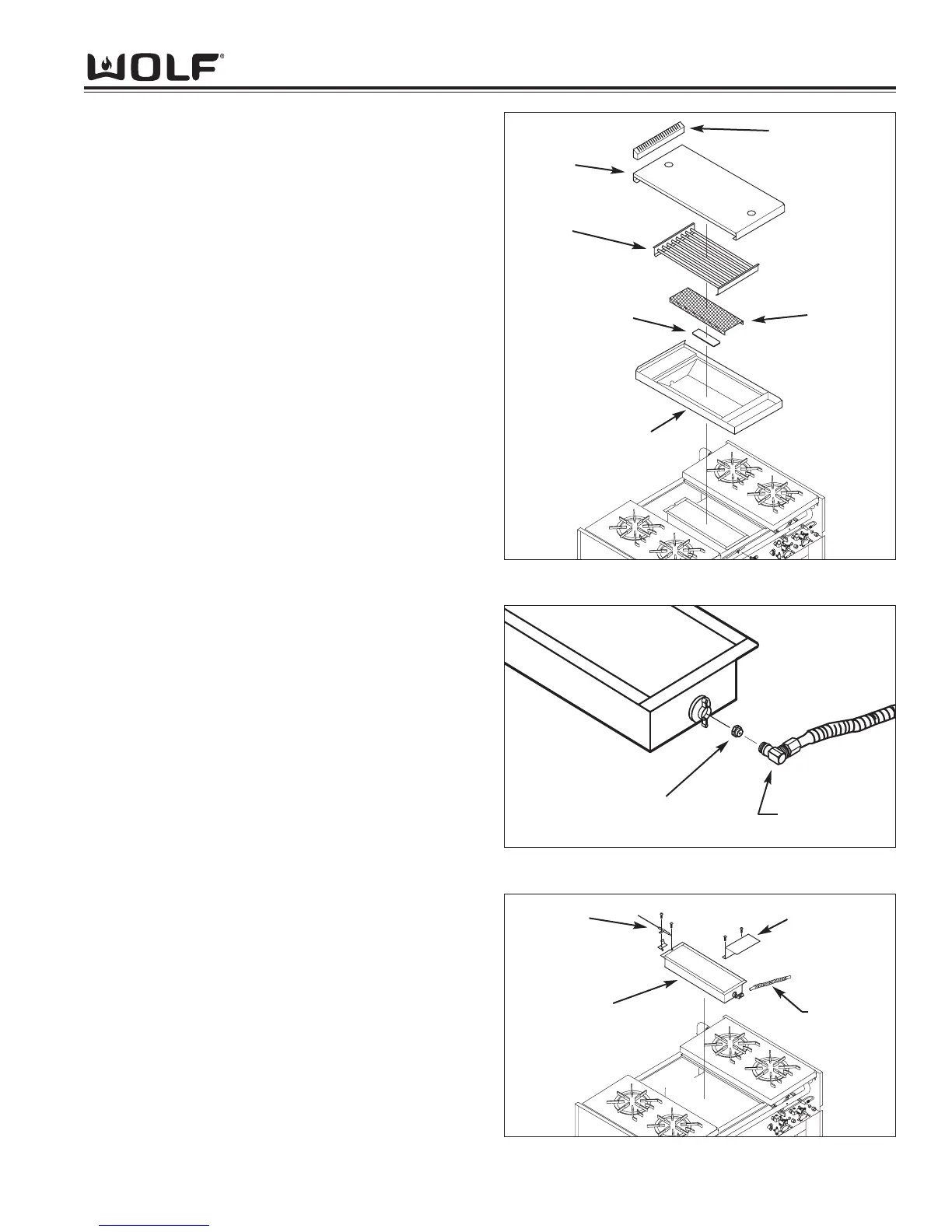 WOLF®