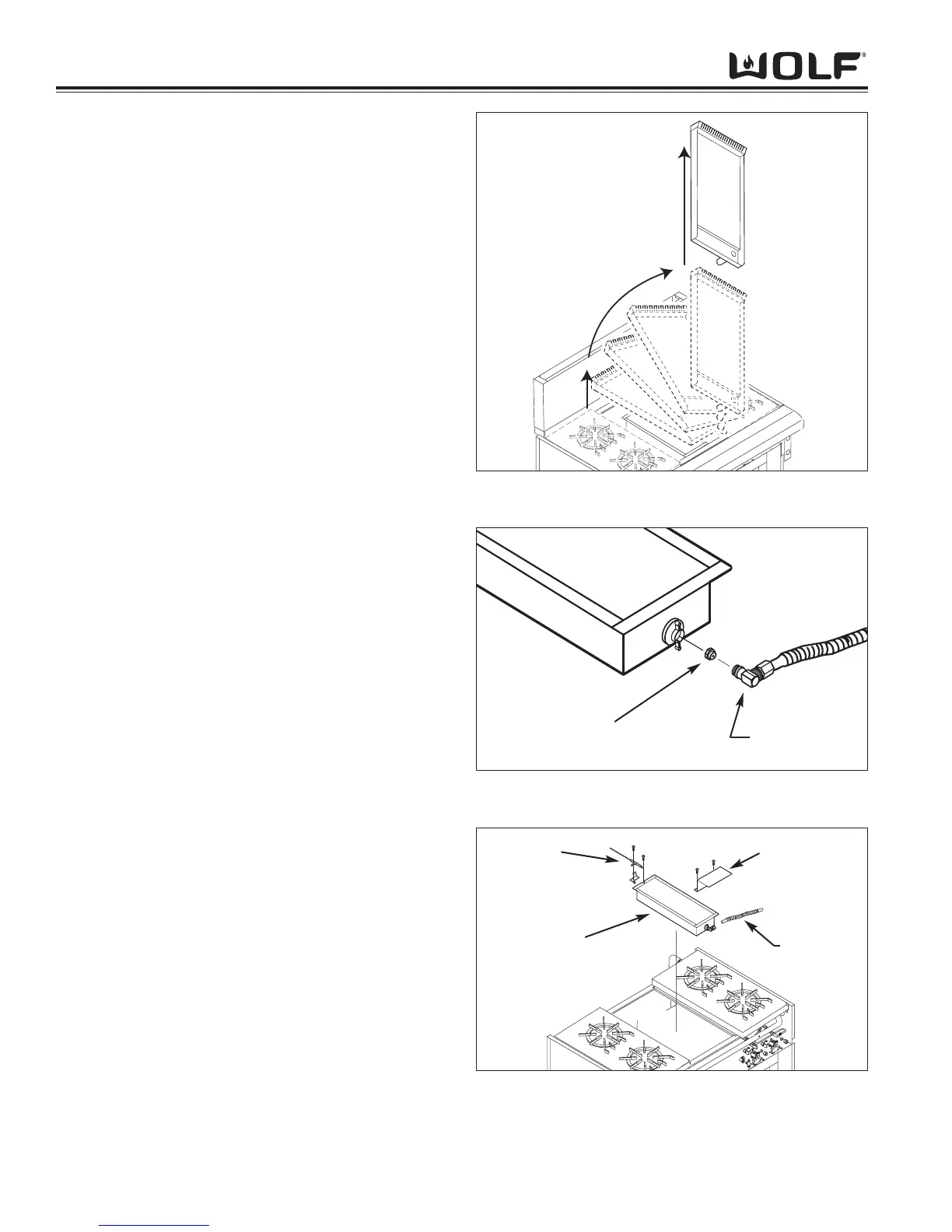 WOLF®