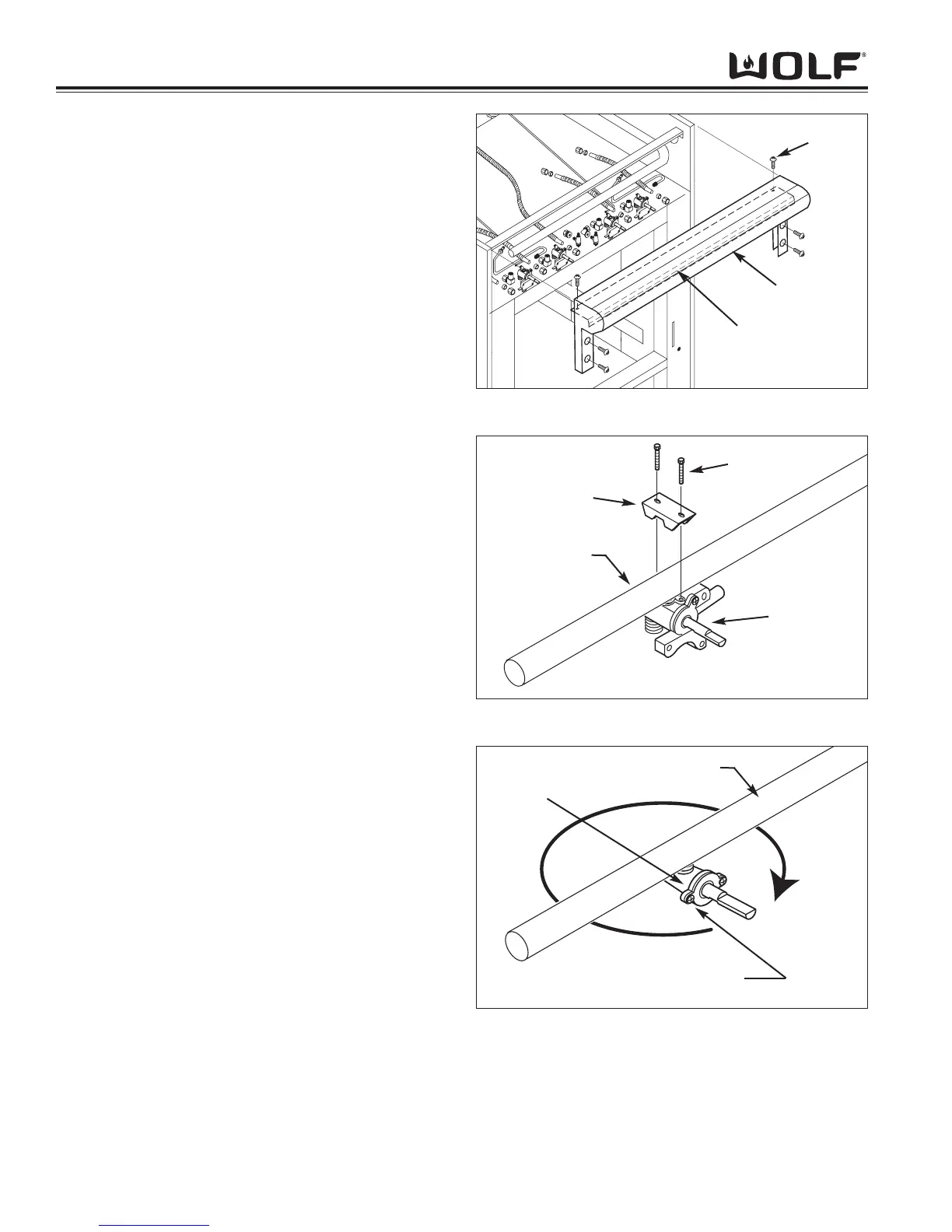 WOLF®