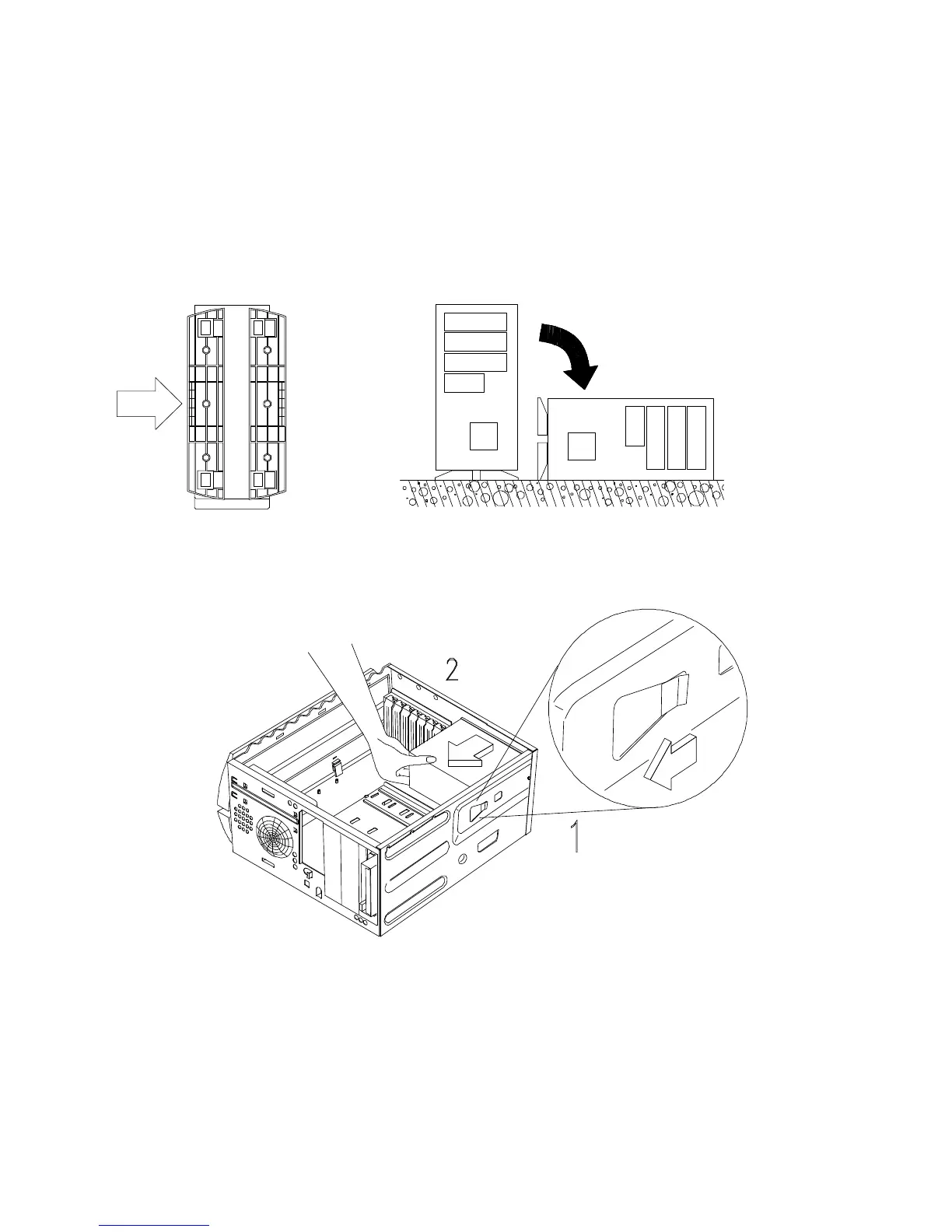 2

1