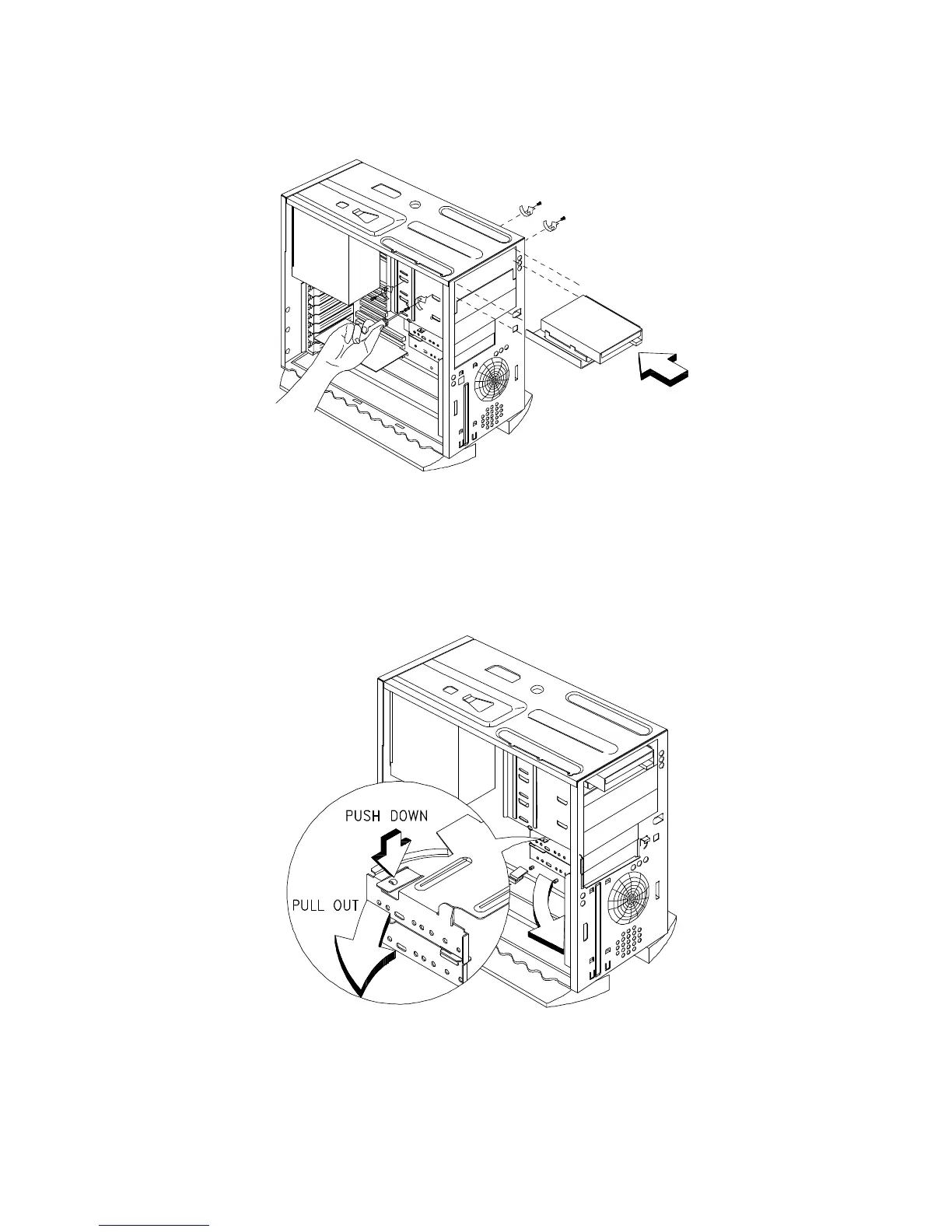 PUSH DOWN

PULL OUT